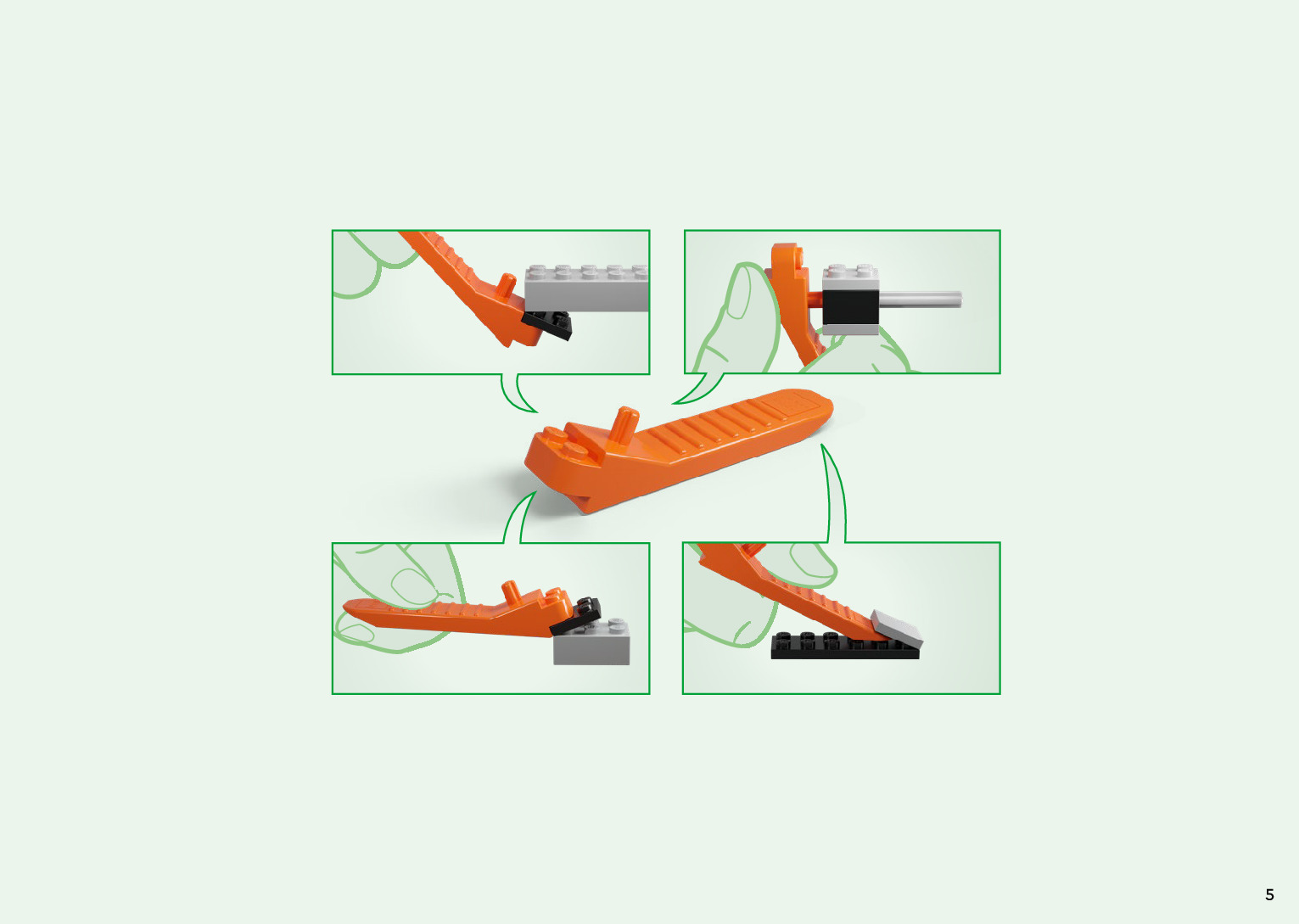 5