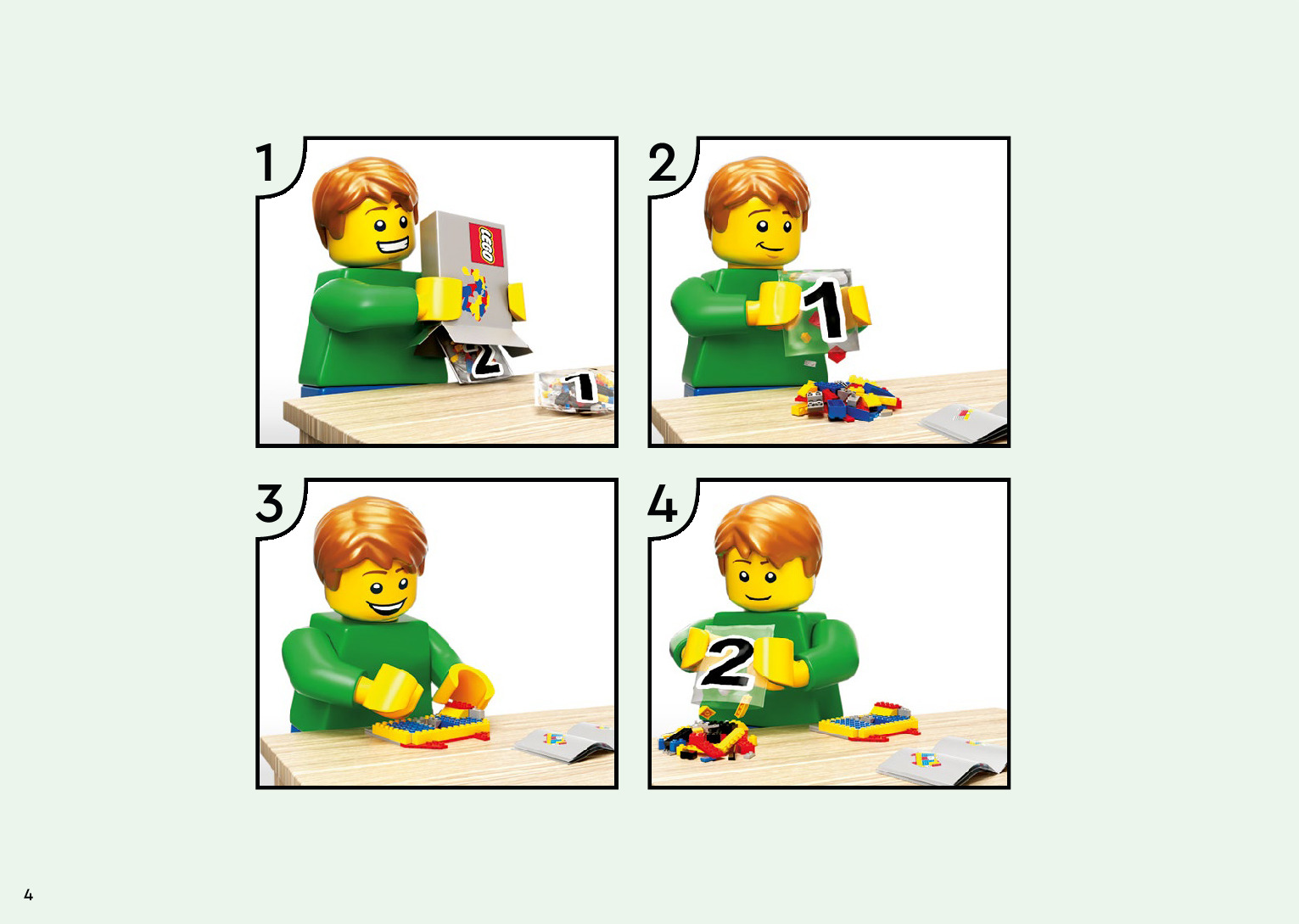 1

LEGO

2

1

2

1

3

4

2

4