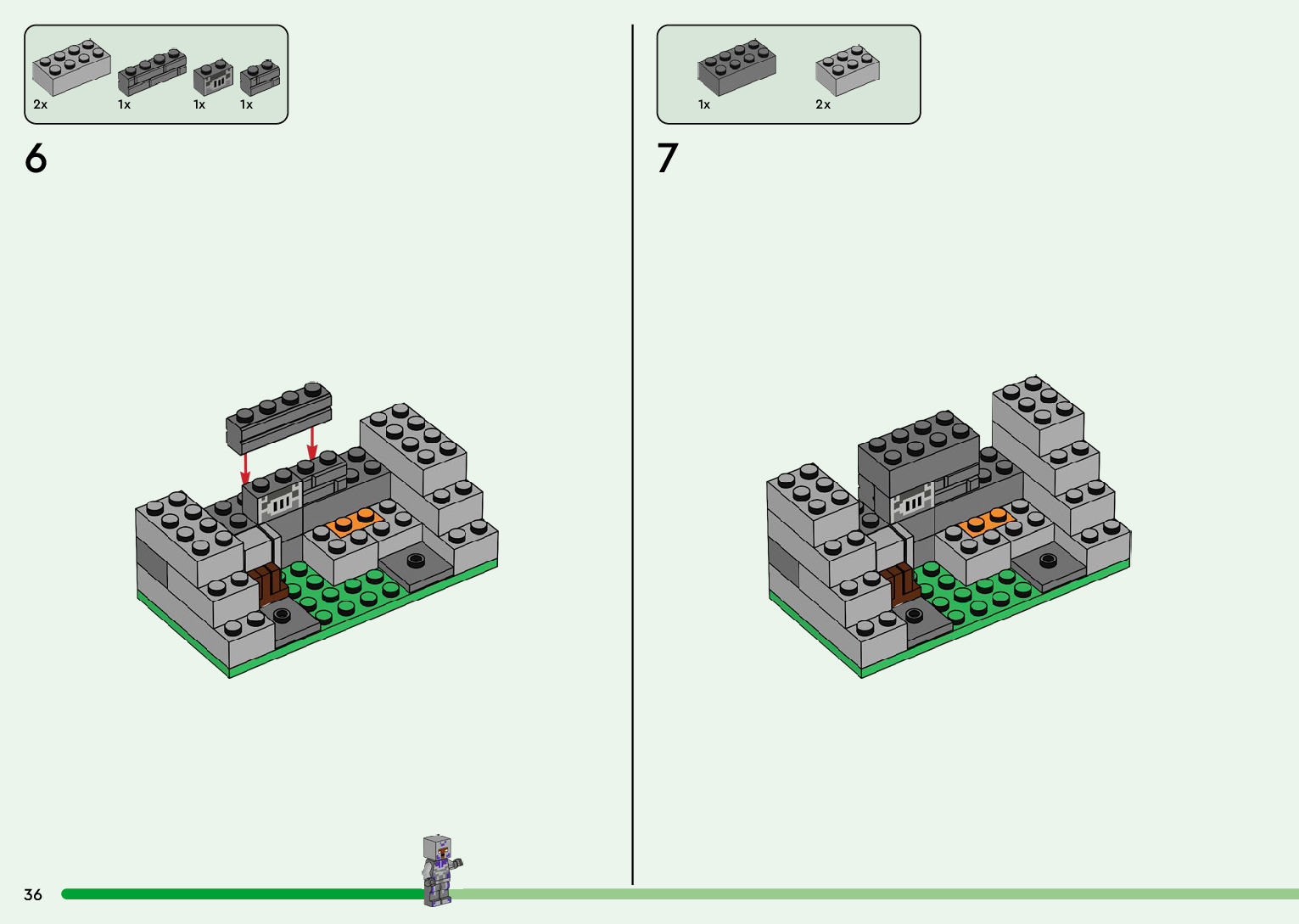 2x 1x 1x 1x

6

1x 2x

7

36