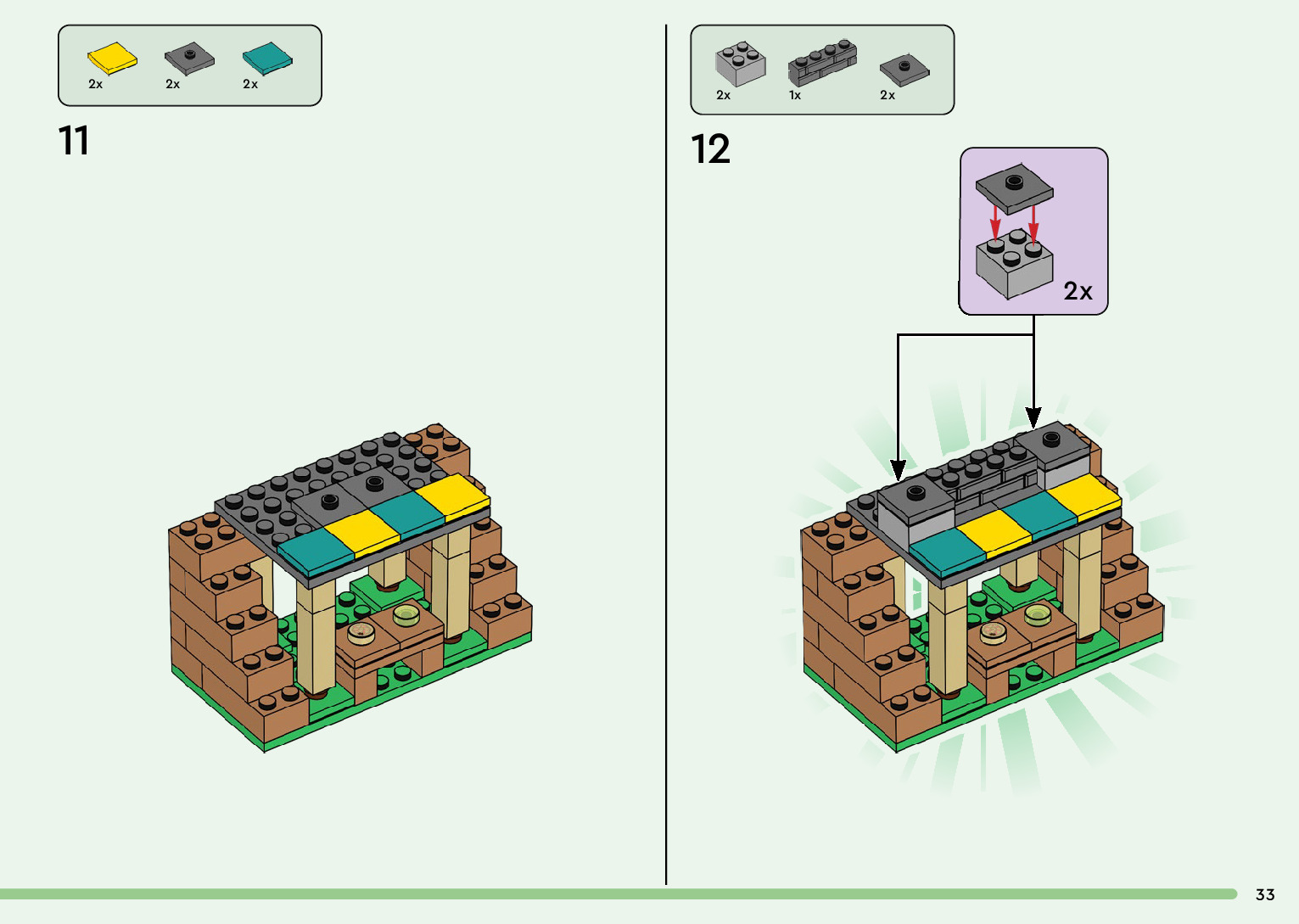 2x 2x 2x

11

2x 1x 2x

12

2x

33