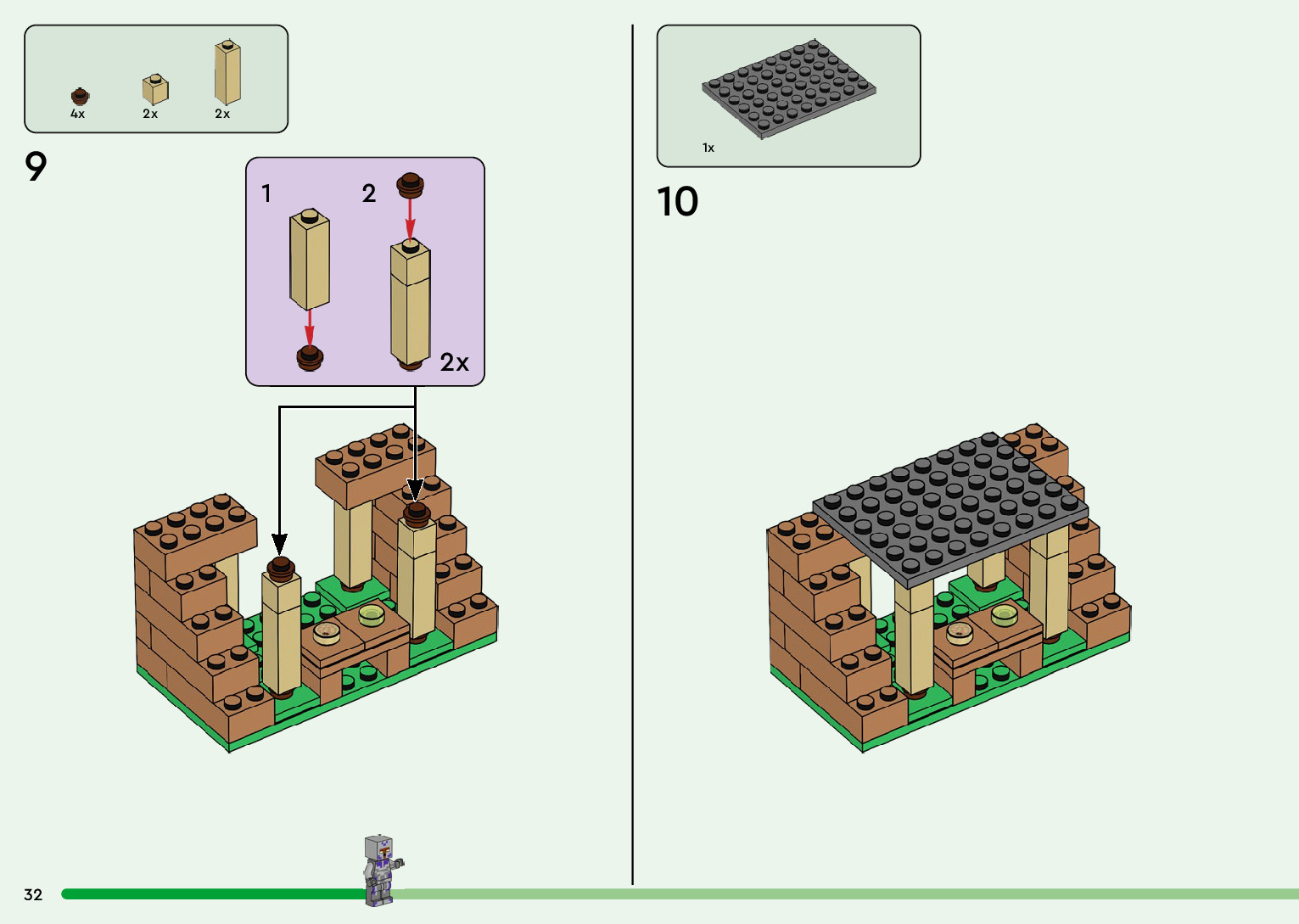 4x
2x
2x

9

1
2
2x

1x

10

32