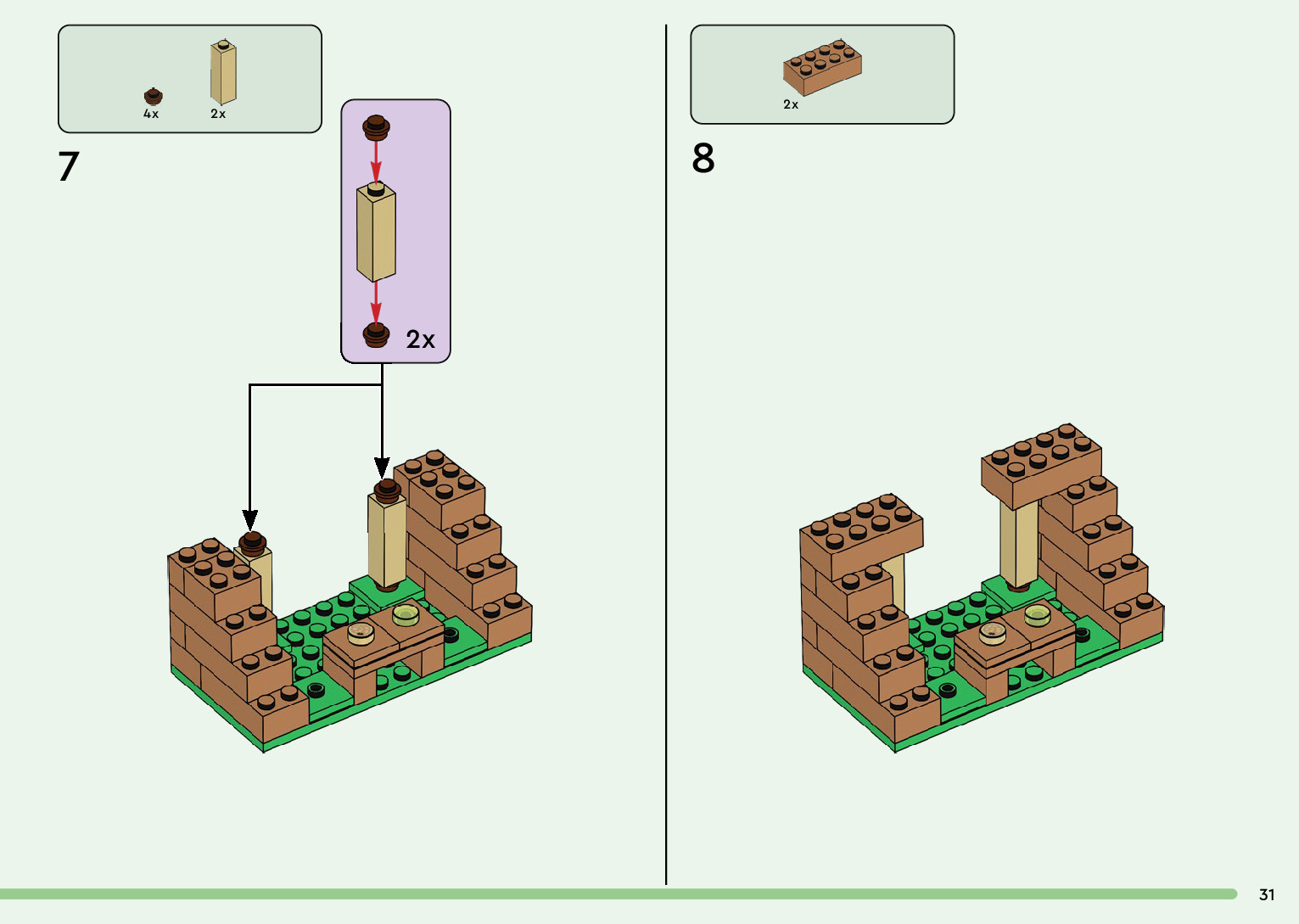 4x 2x

7

2x

2x

8

31