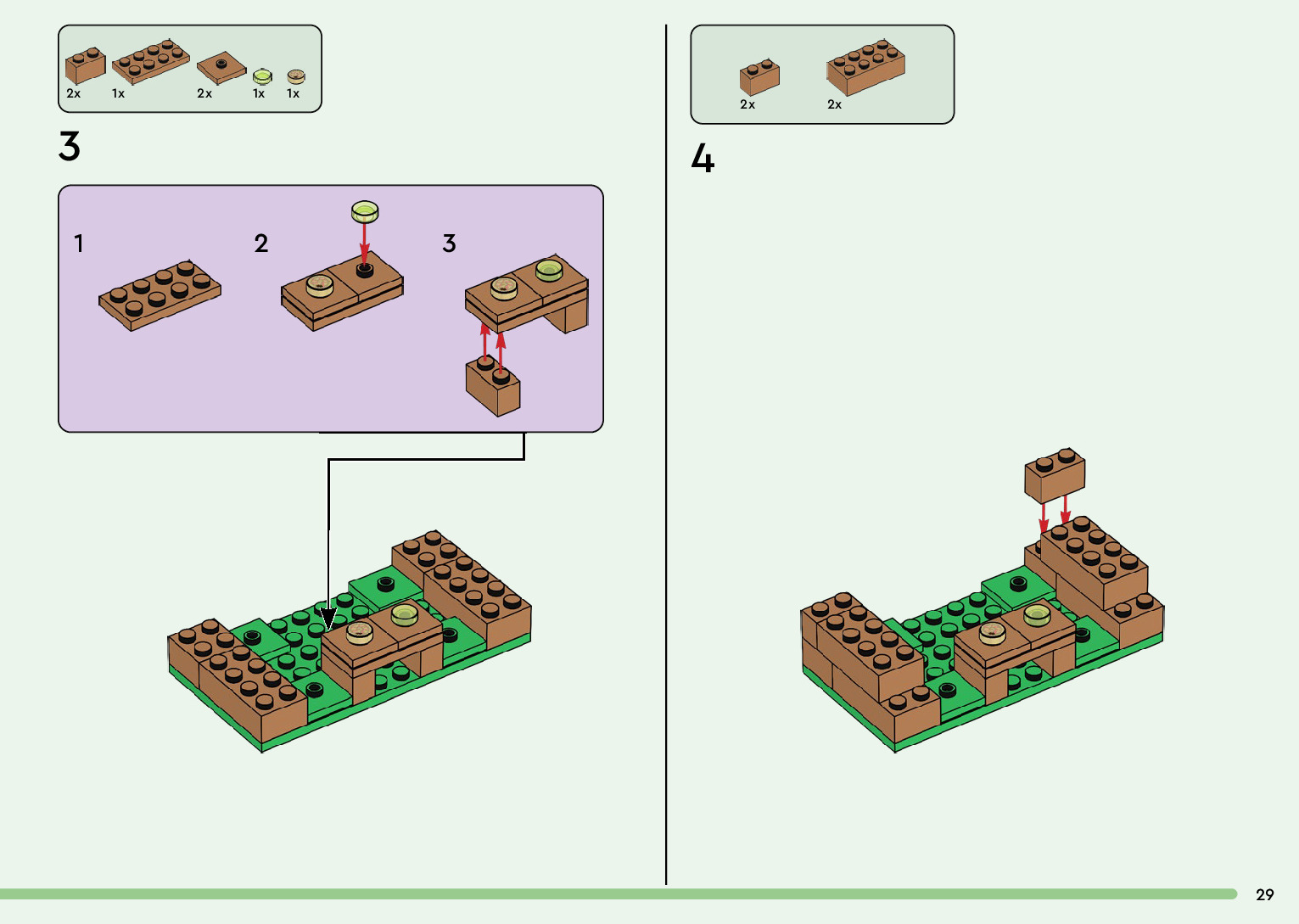 2x 1x 2x 1x 1x

3

1

2

3

2x 2x

4

29