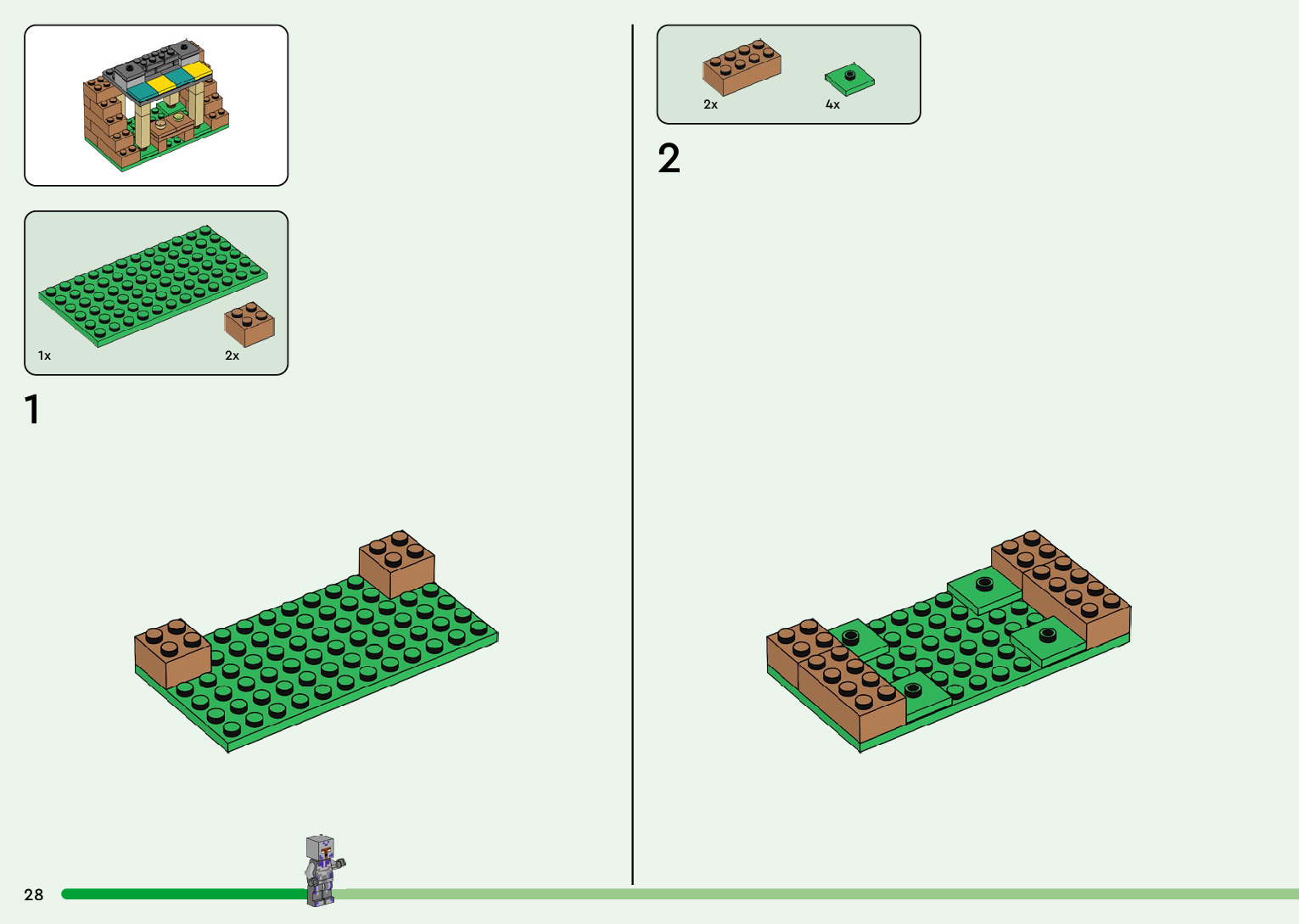 1x

2x

1

2x

4x

2

28