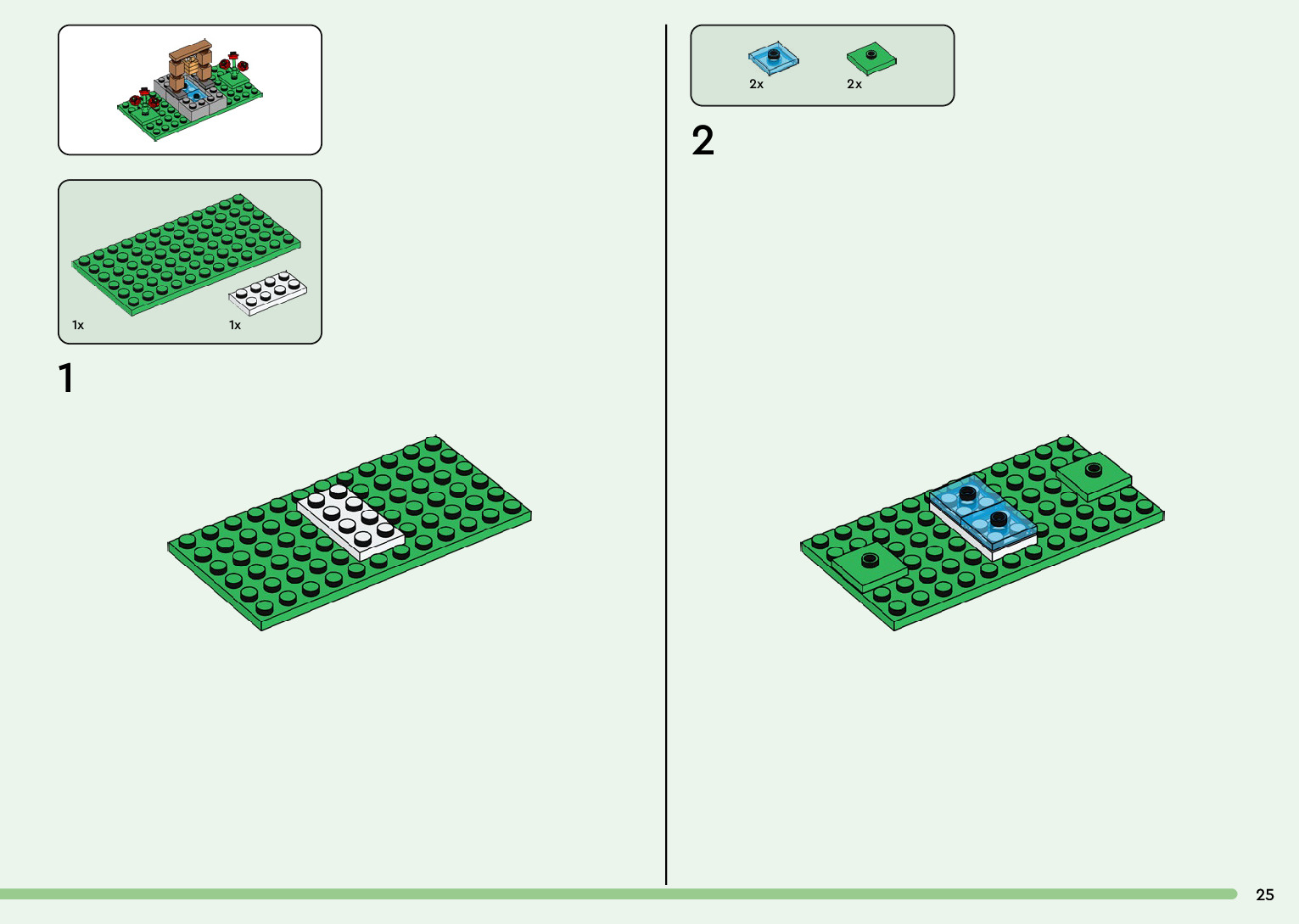 1x 1x

1

2x 2x

2

25