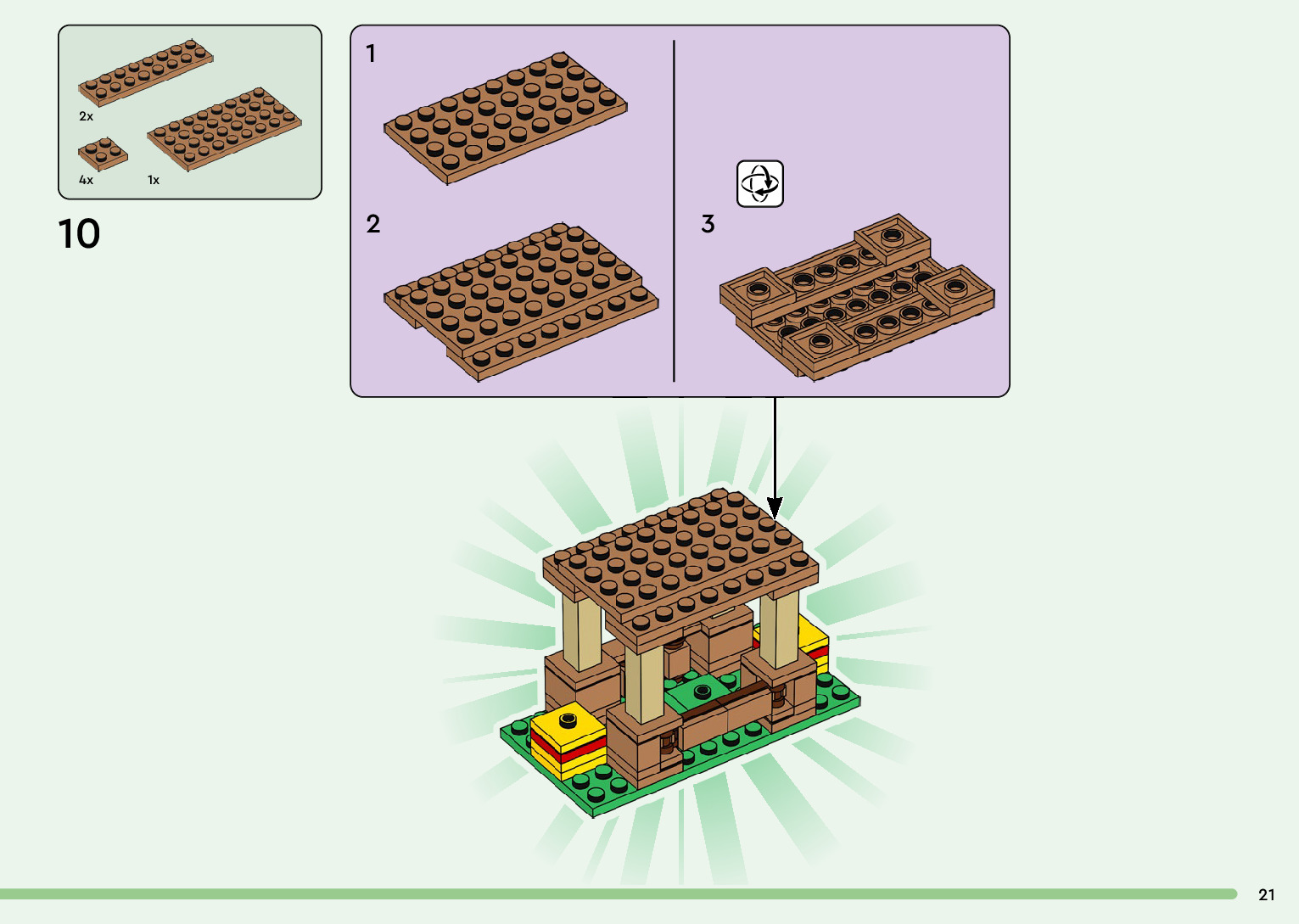 2x

4x

1x

10

1

2

3

21