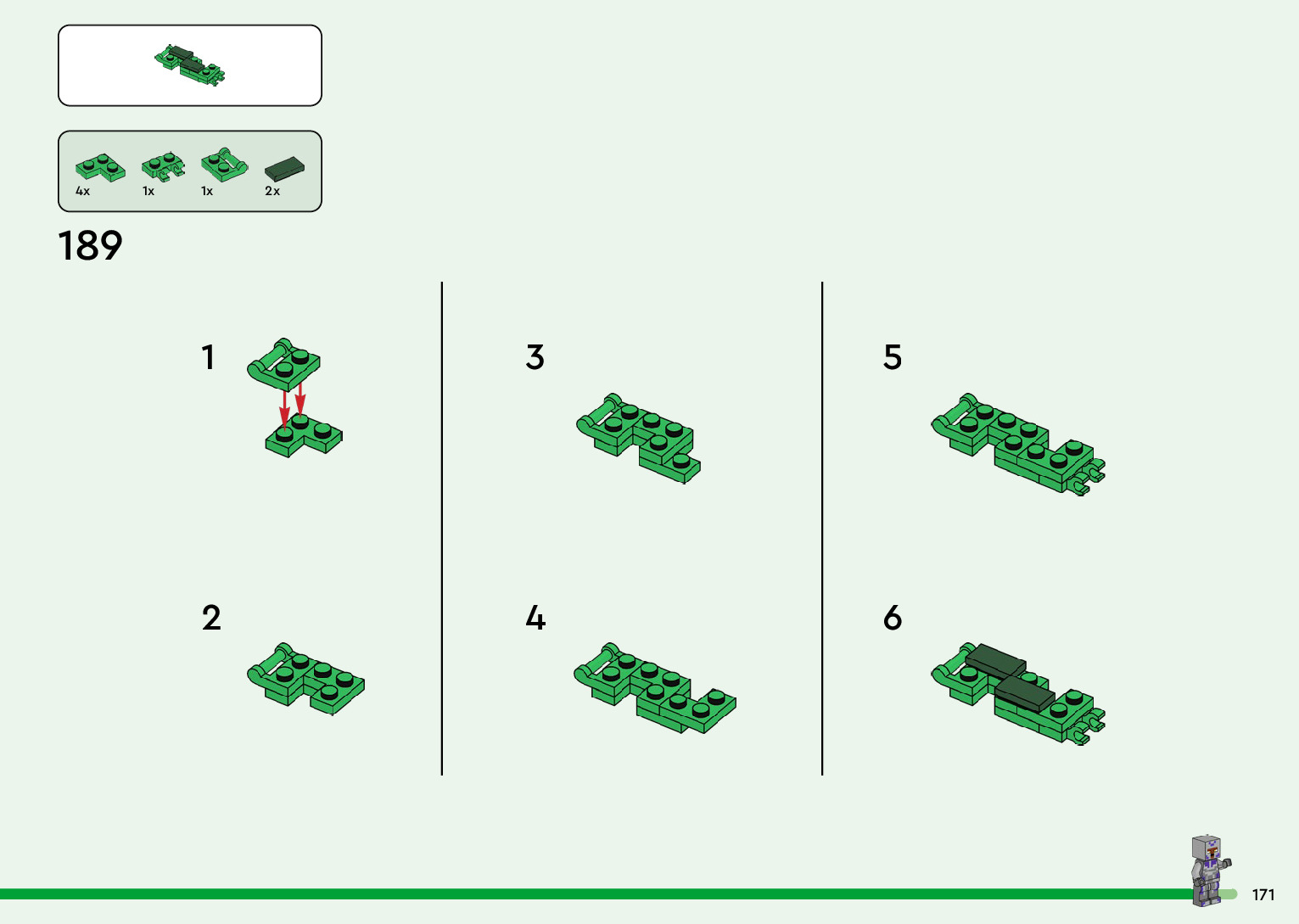 4x 1x 1x 2x

189

1

2

3

4

5

6

171