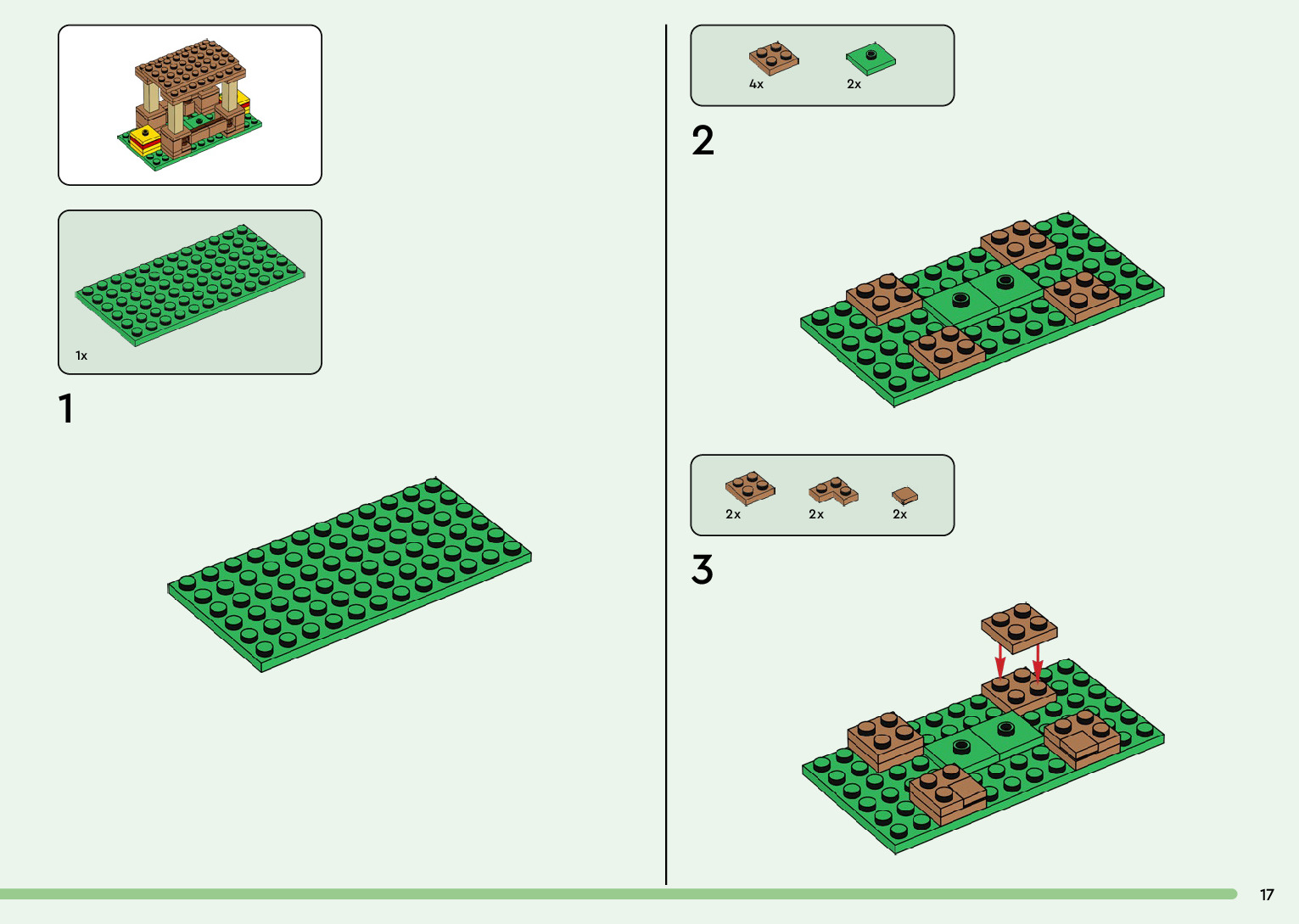 1x

1

4x 2x

2

2x 2x 2x

3

17