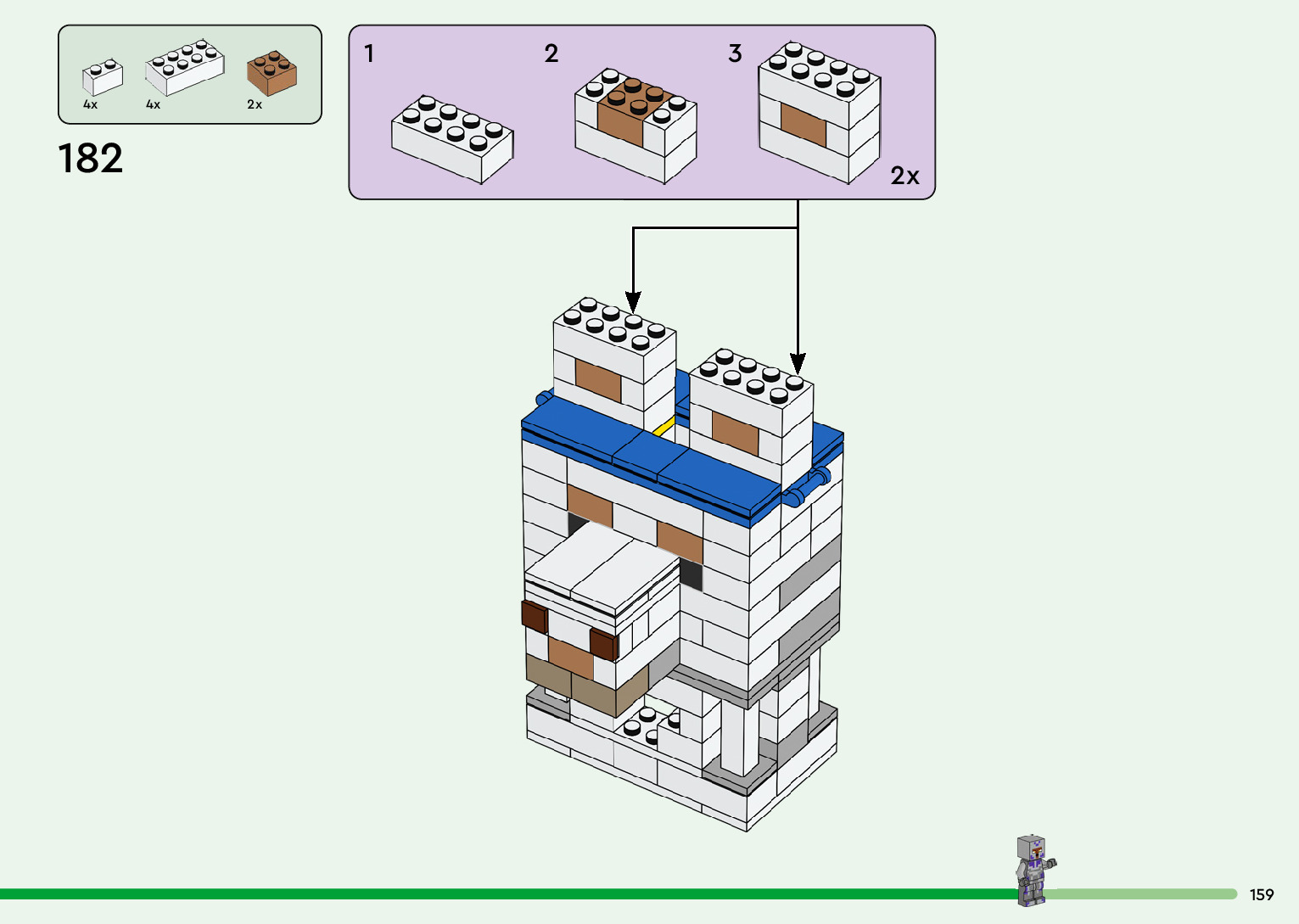 4x
4x
2x

182

1
2
3
2x

159