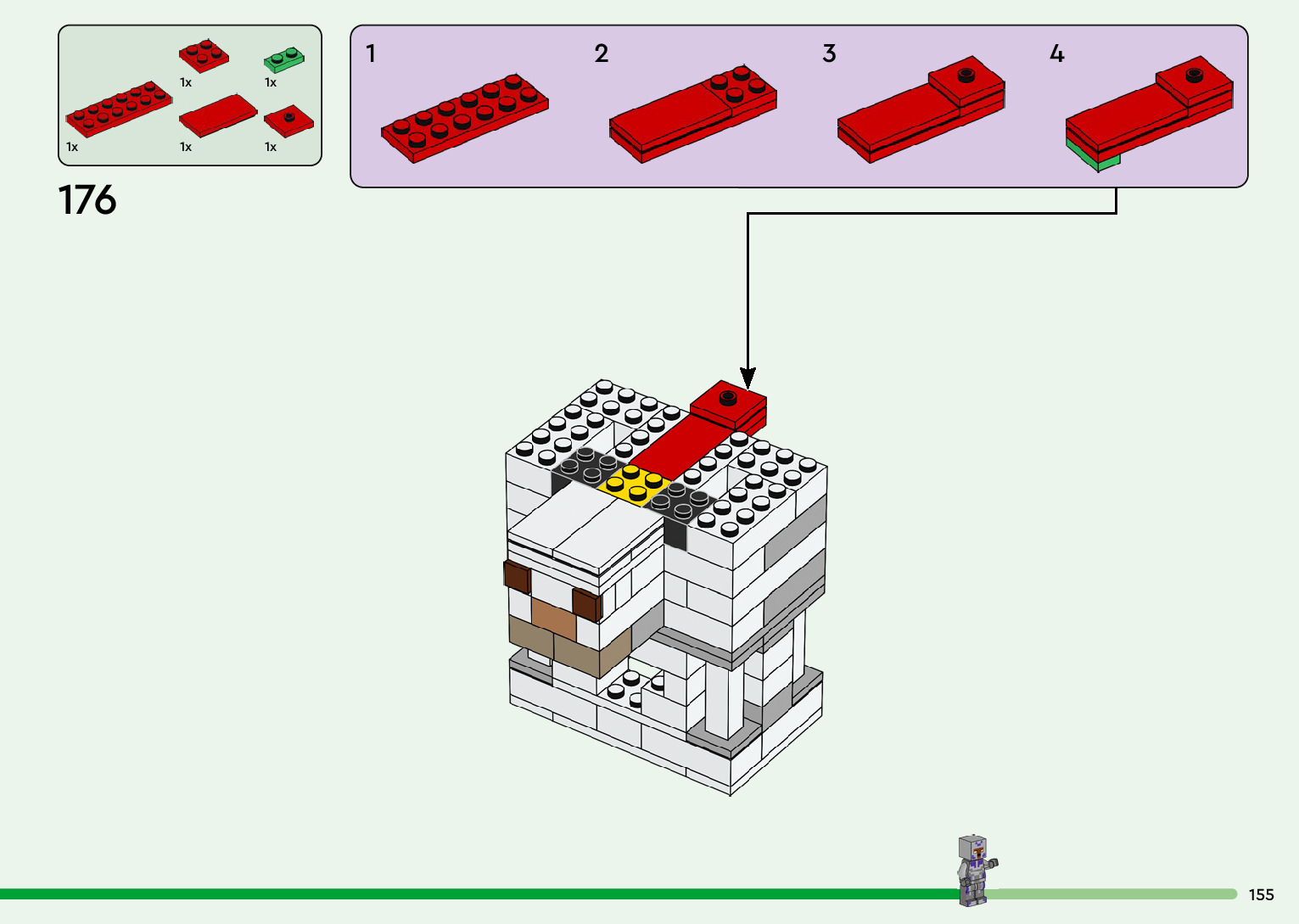 1x 1x
1x 1x 1x

176

1 2 3 4

155