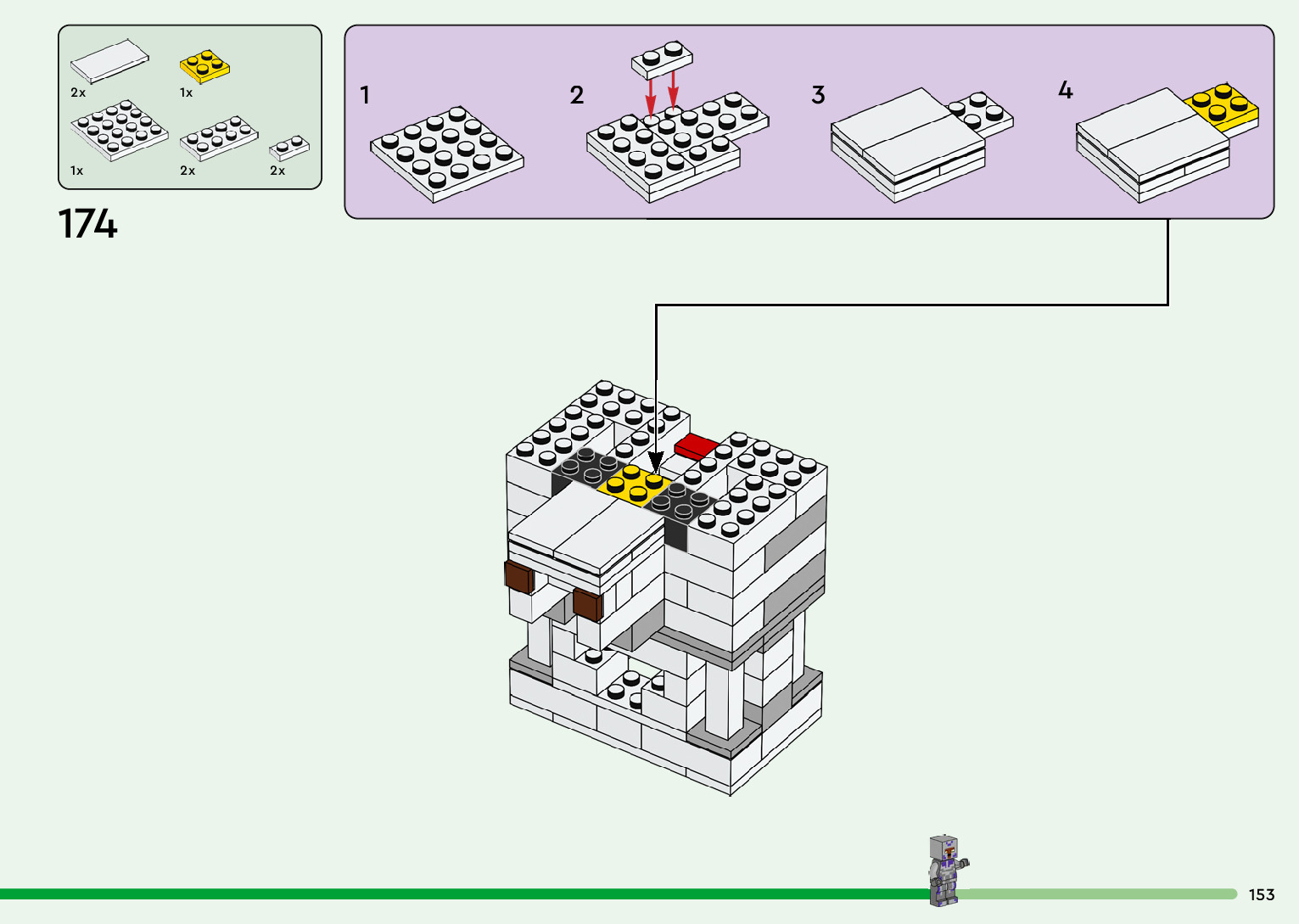 2x
1x
1x
2x
2x

174

1
2
3
4

153