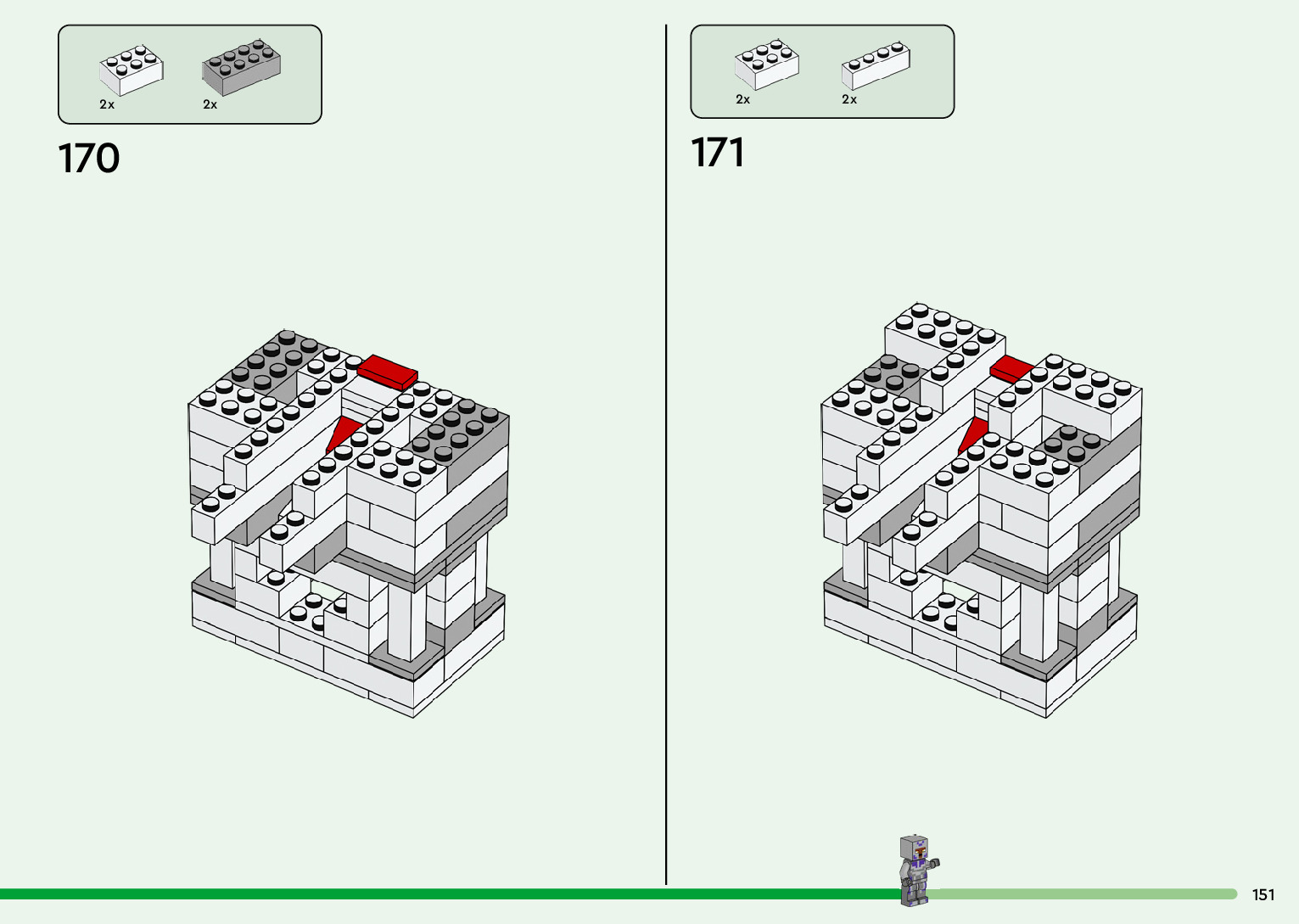 2x 2x

170

2x 2x

171

151