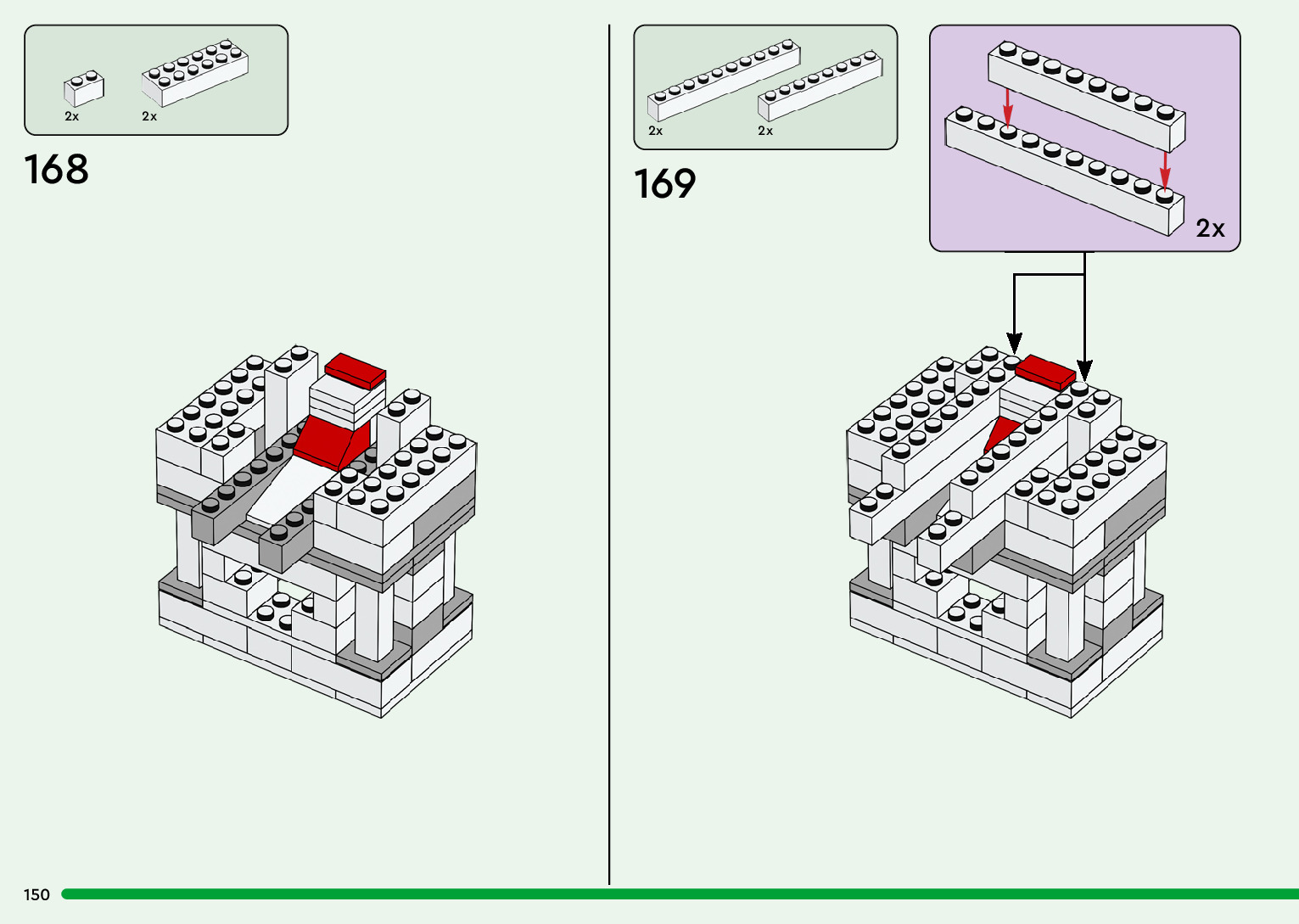 2x 2x

168

2x 2x

169

2x

150