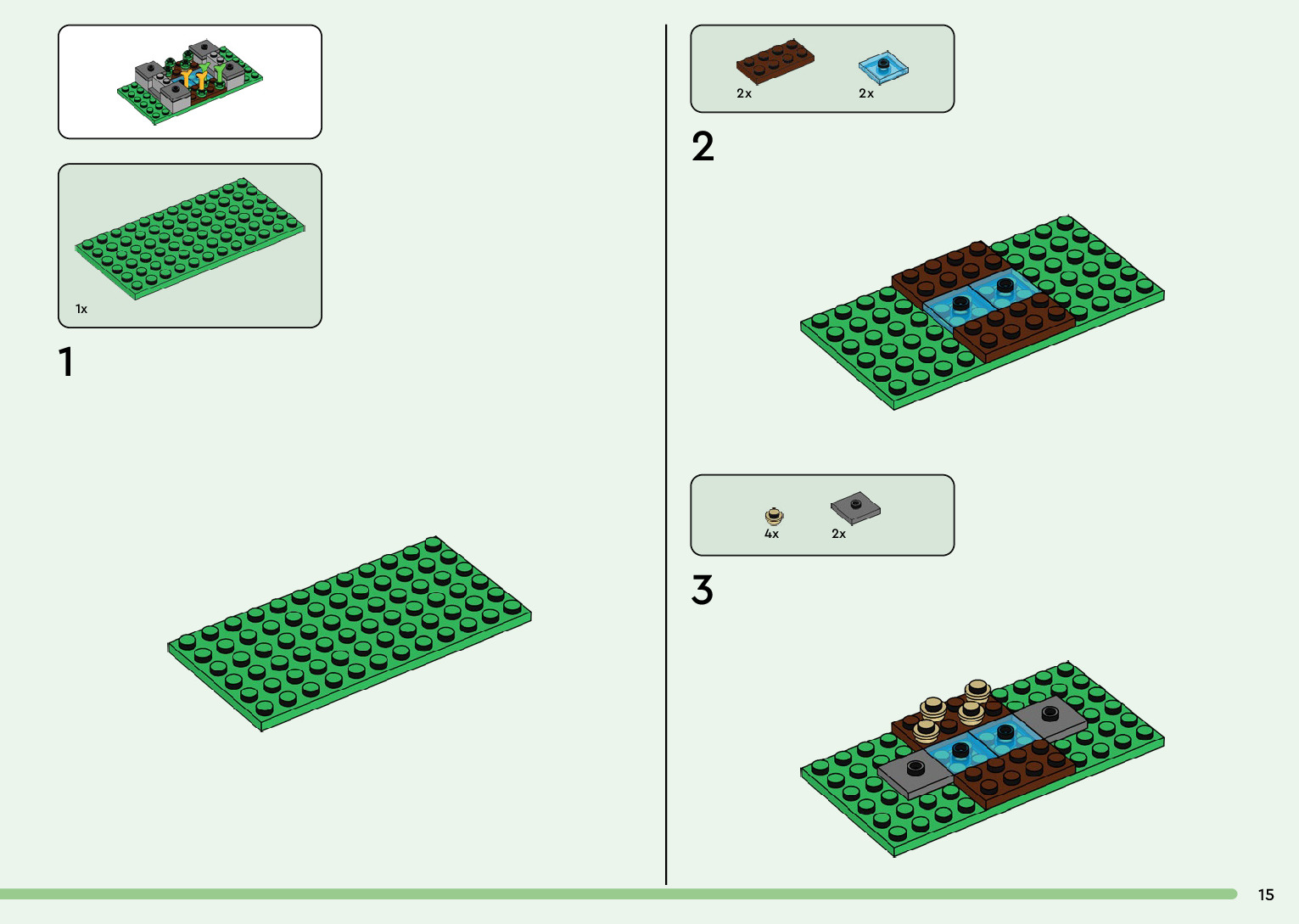 1x

1

2x 2x

2

4x 2x

3

15