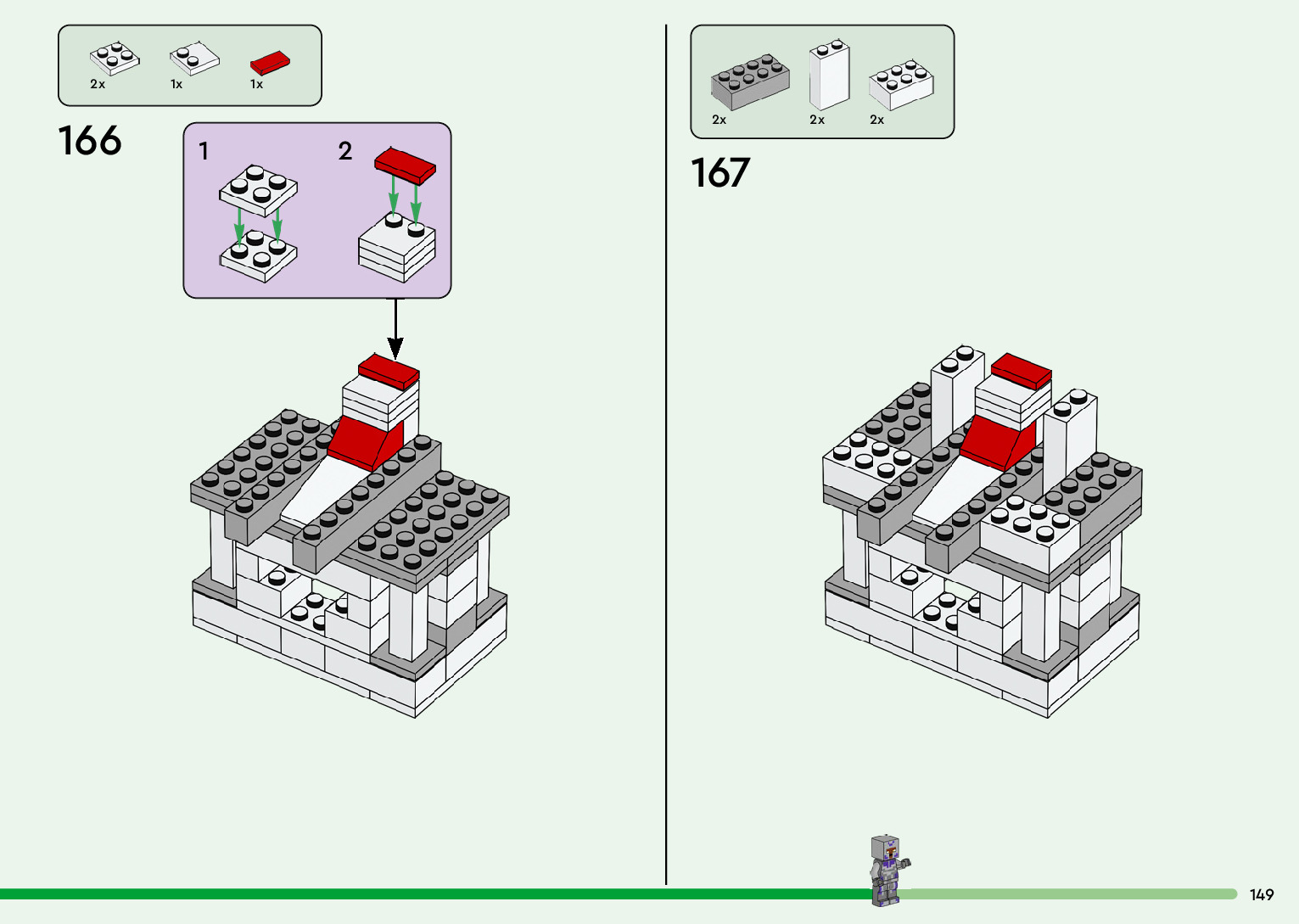 2x 1x 1x

166

1 2

2x 2x 2x

167

149