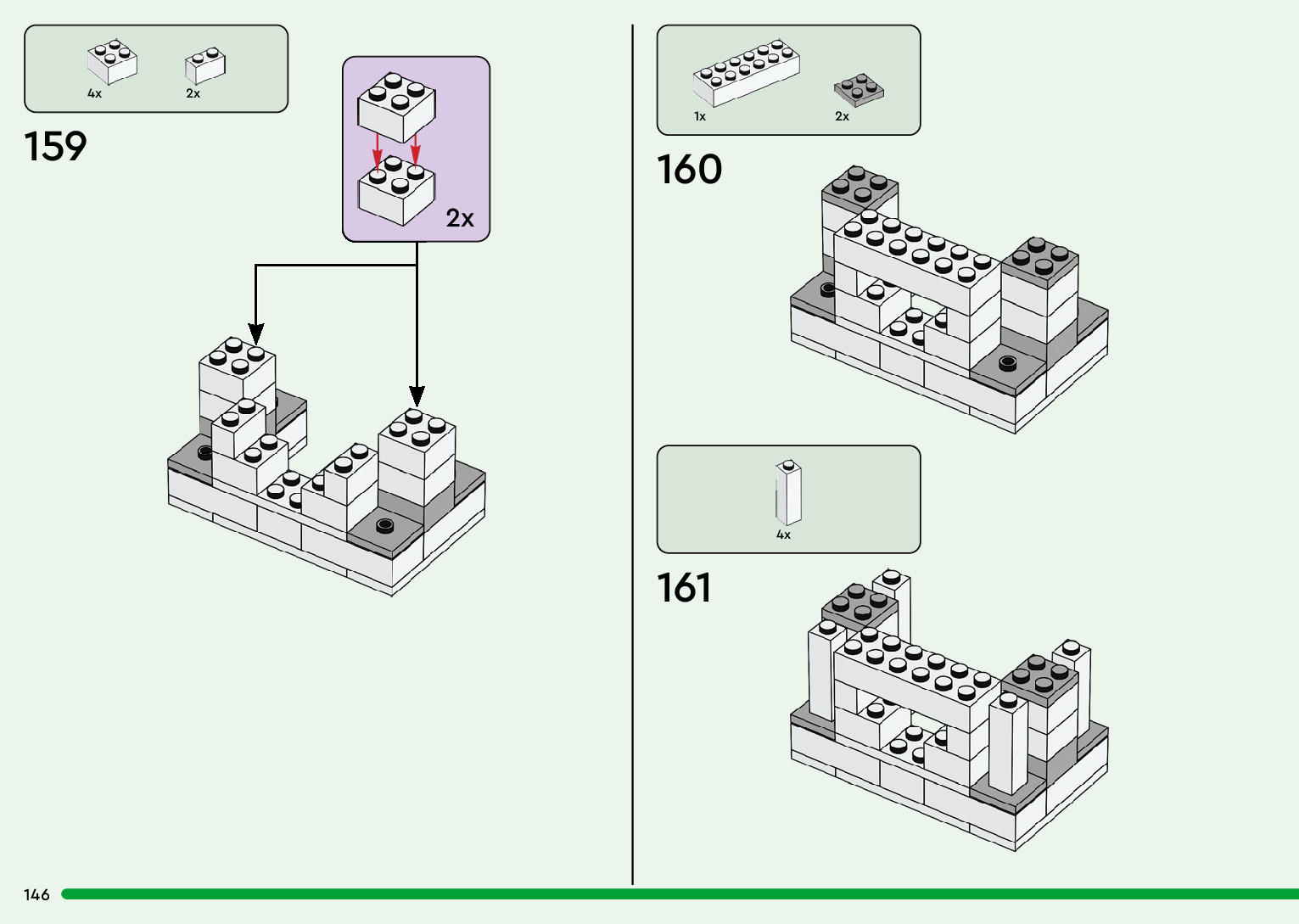 4x
2x

159

2x

1x
2x

160

4x

161

146