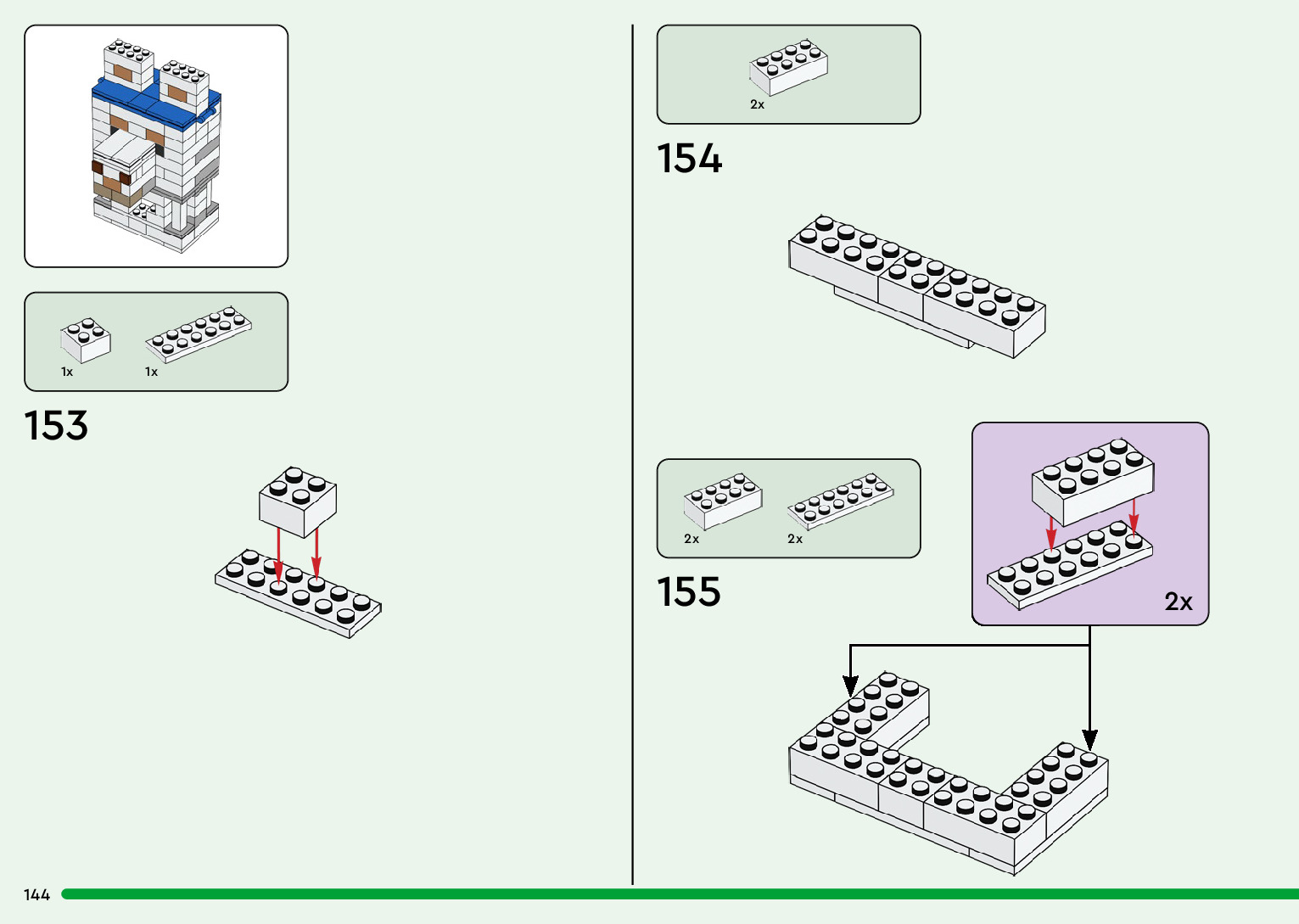 1x 1x

153

2x

154

2x 2x

155

2x

144