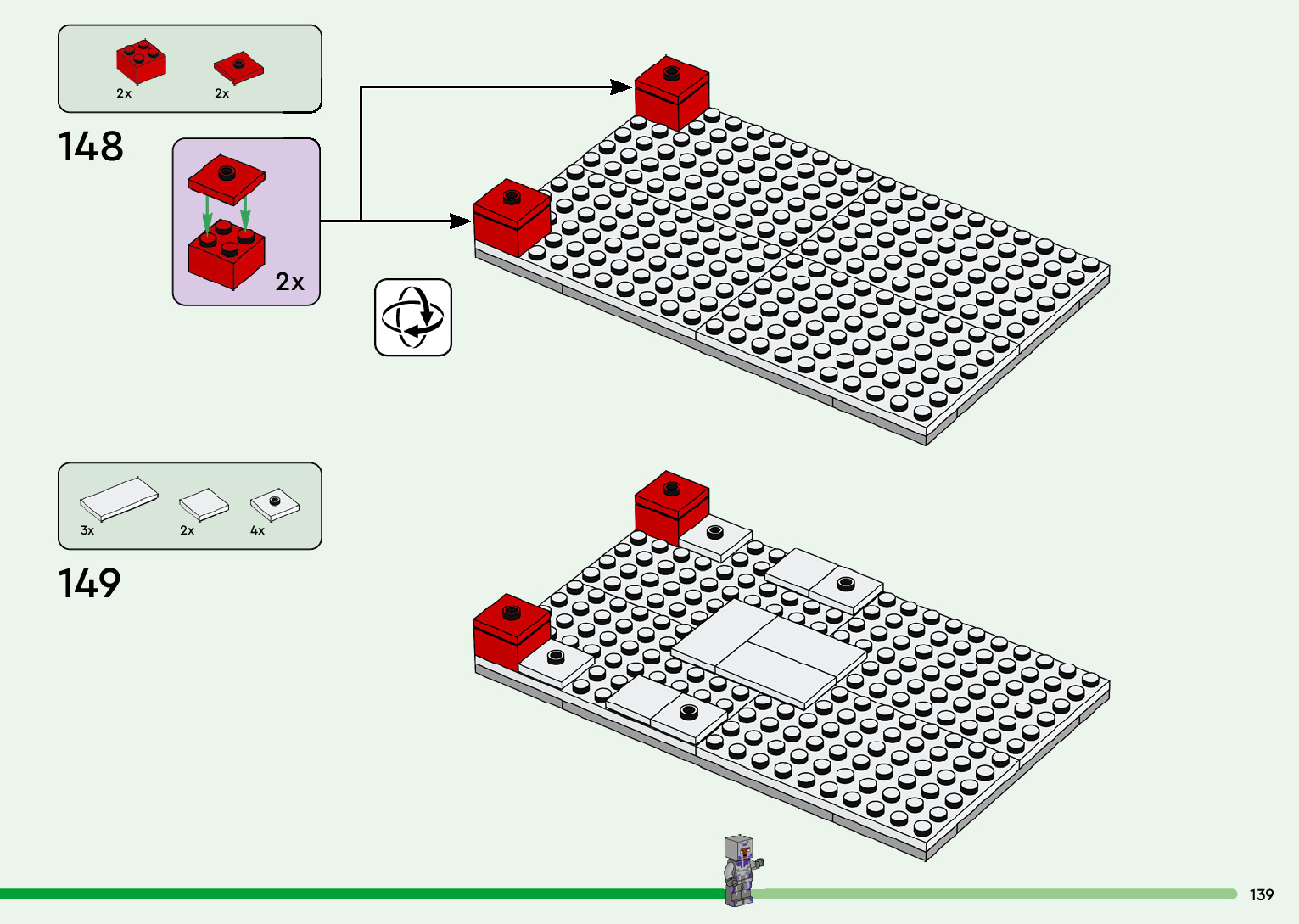 2x 2x

148

2x

3x 2x 4x

149

139