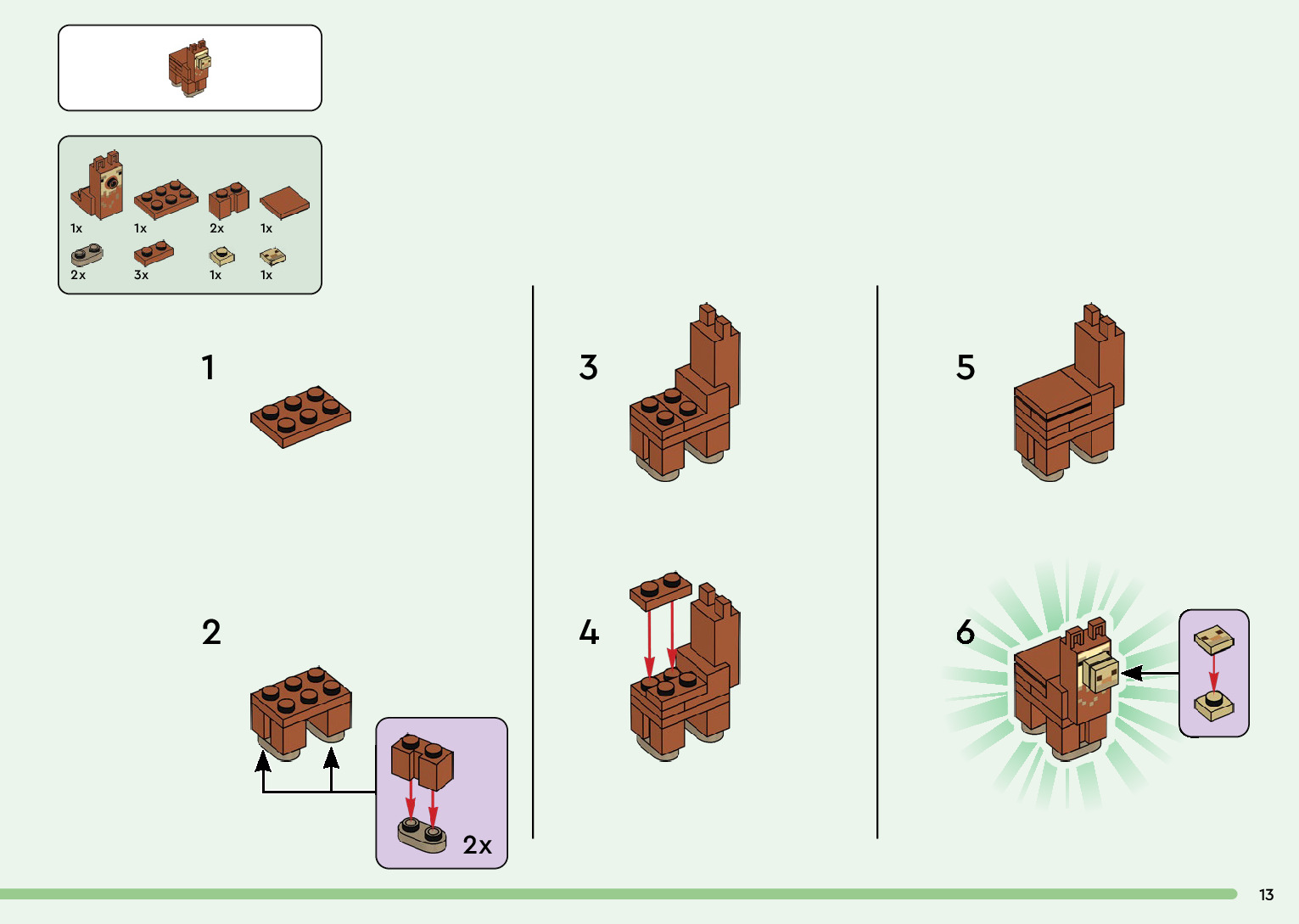 1x
1x
2x
1x
2x
3x
1x
1x

1

2

2x

3

4

5

6

13