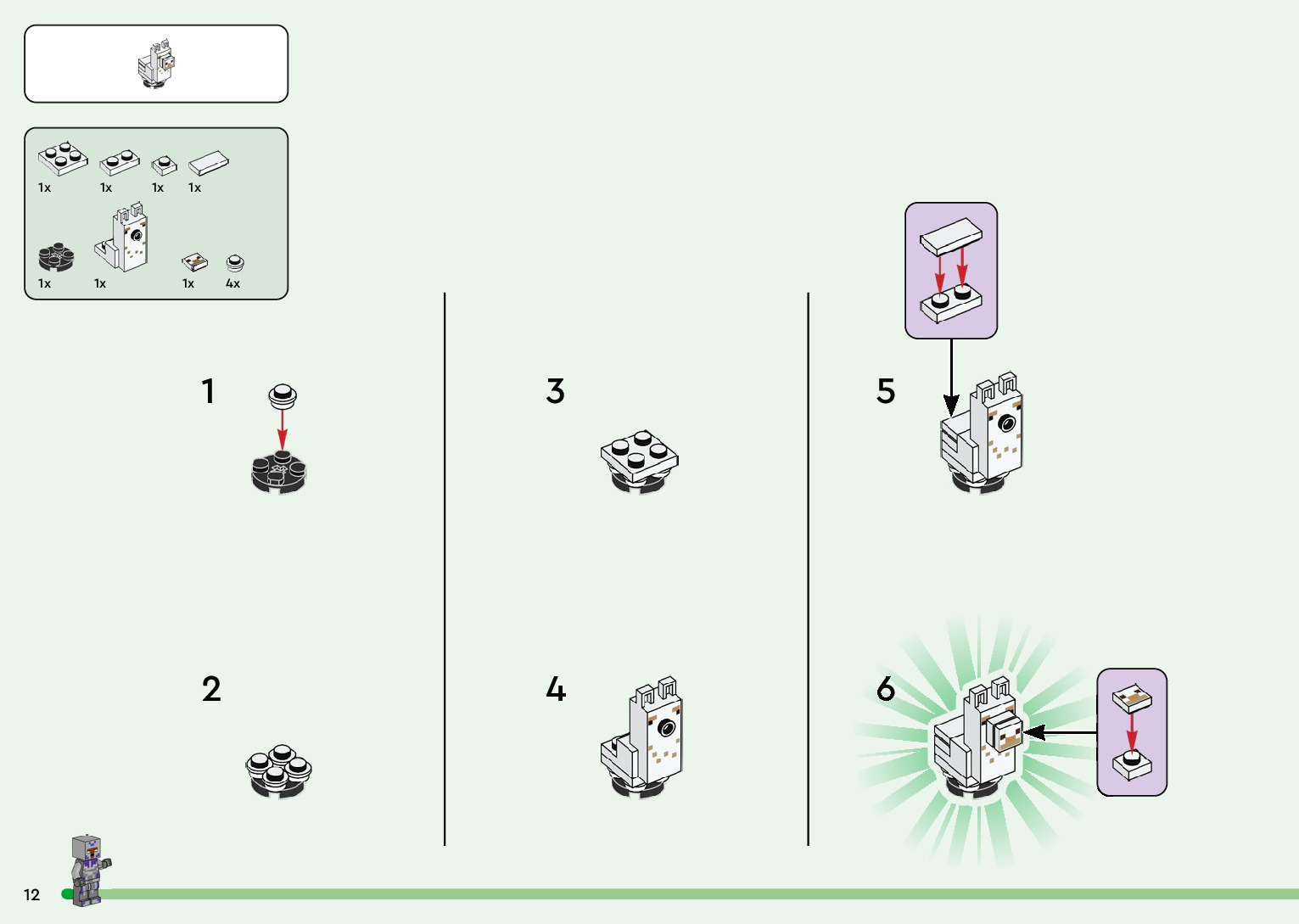 1x 1x 1x 1x

1x 1x 1x 4x

1

2

3

4

5

6

12