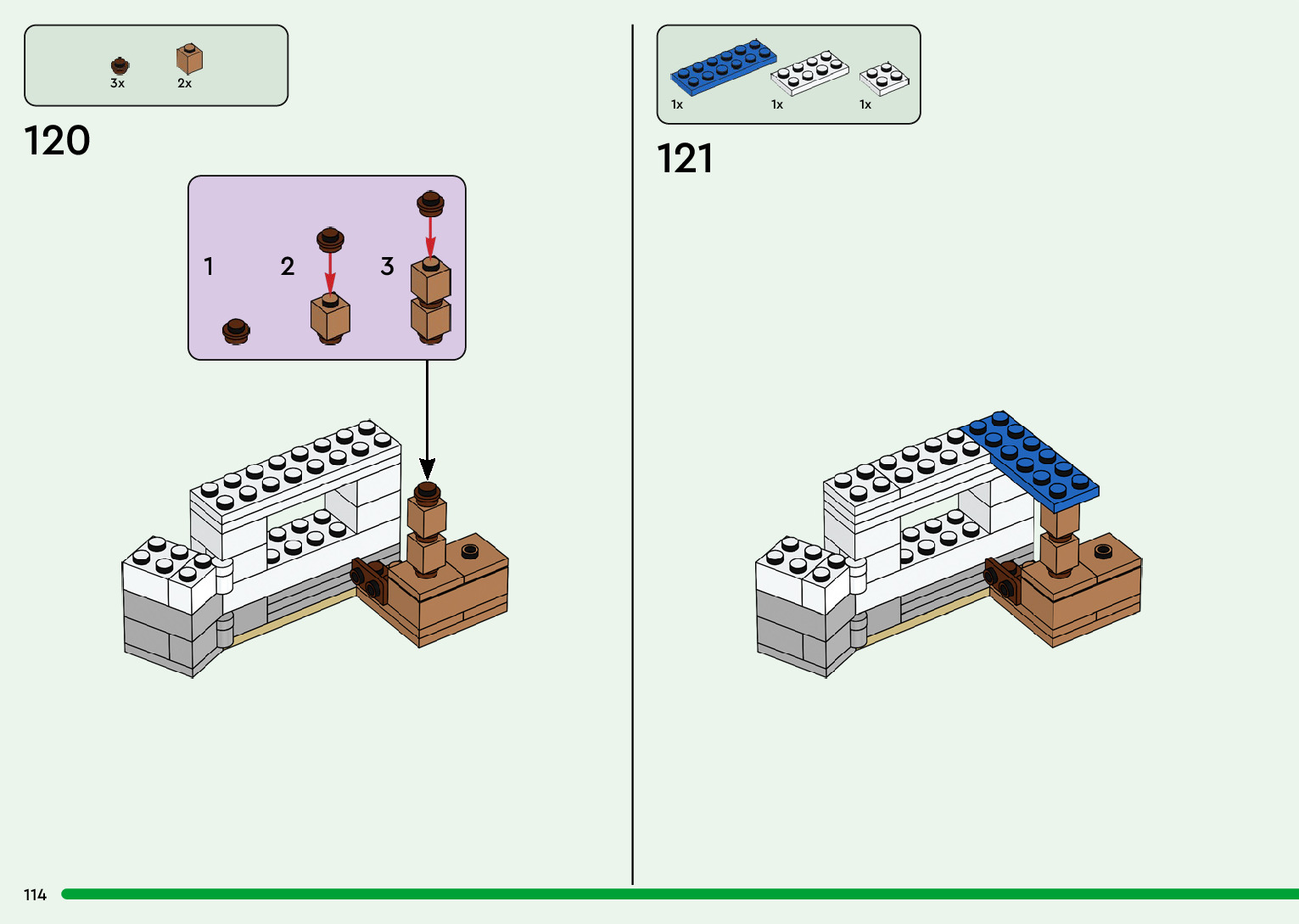 3x 2x

120

1 2 3

1x 1x 1x

121

114