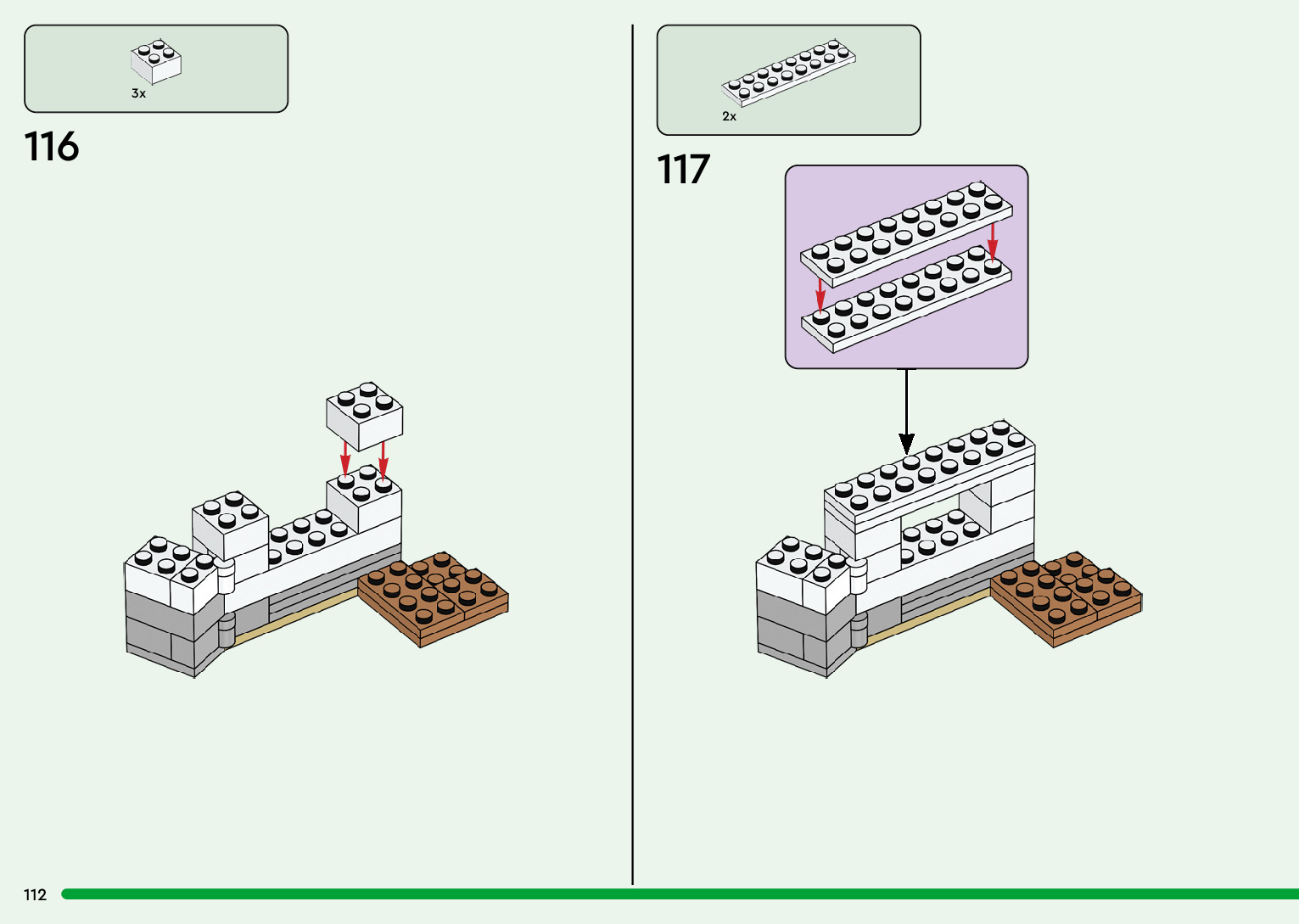 3x

116

2x

117

112