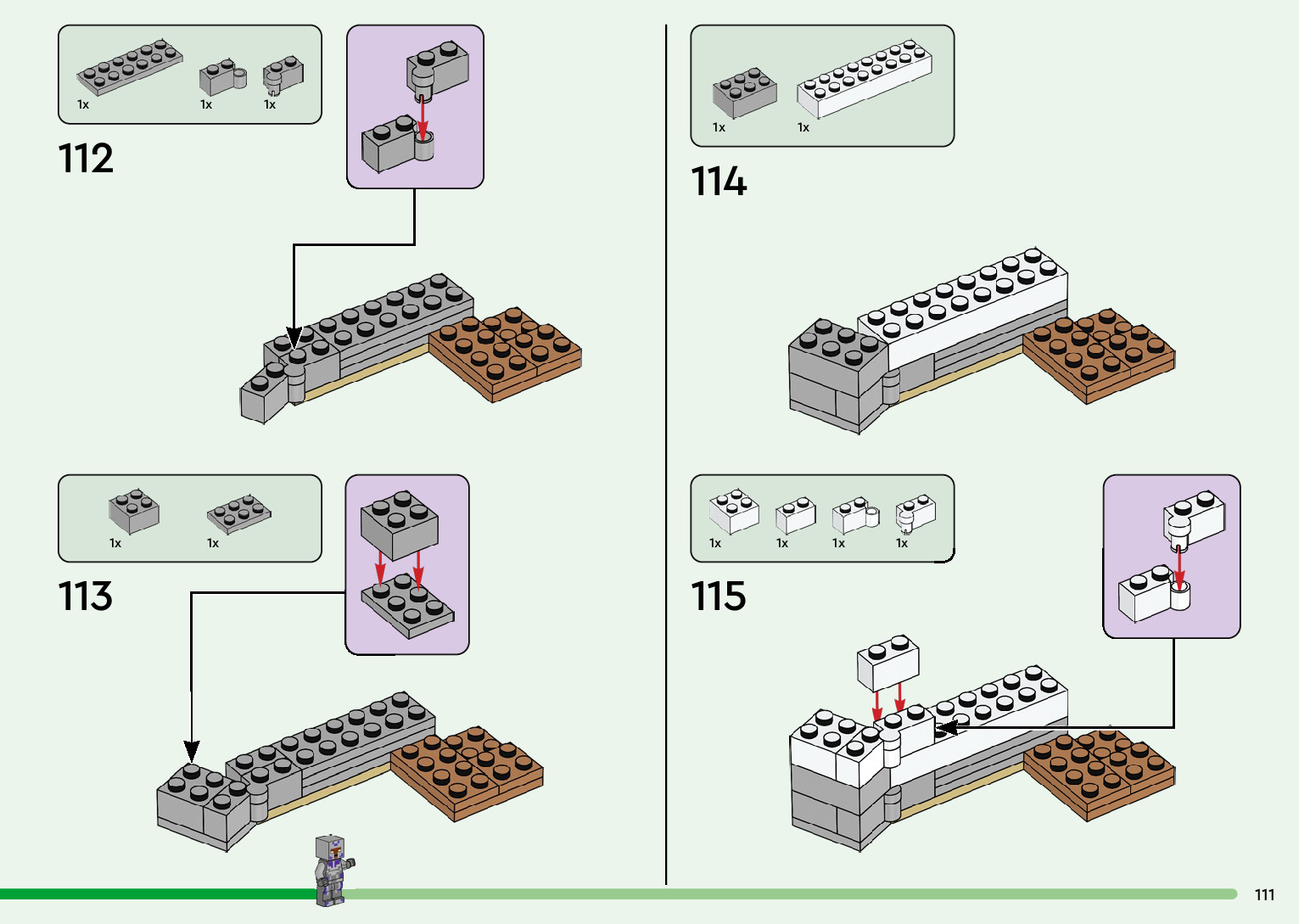 1x 1x 1x

112

1x 1x

113

1x 1x

114

1x 1x 1x 1x

115

111