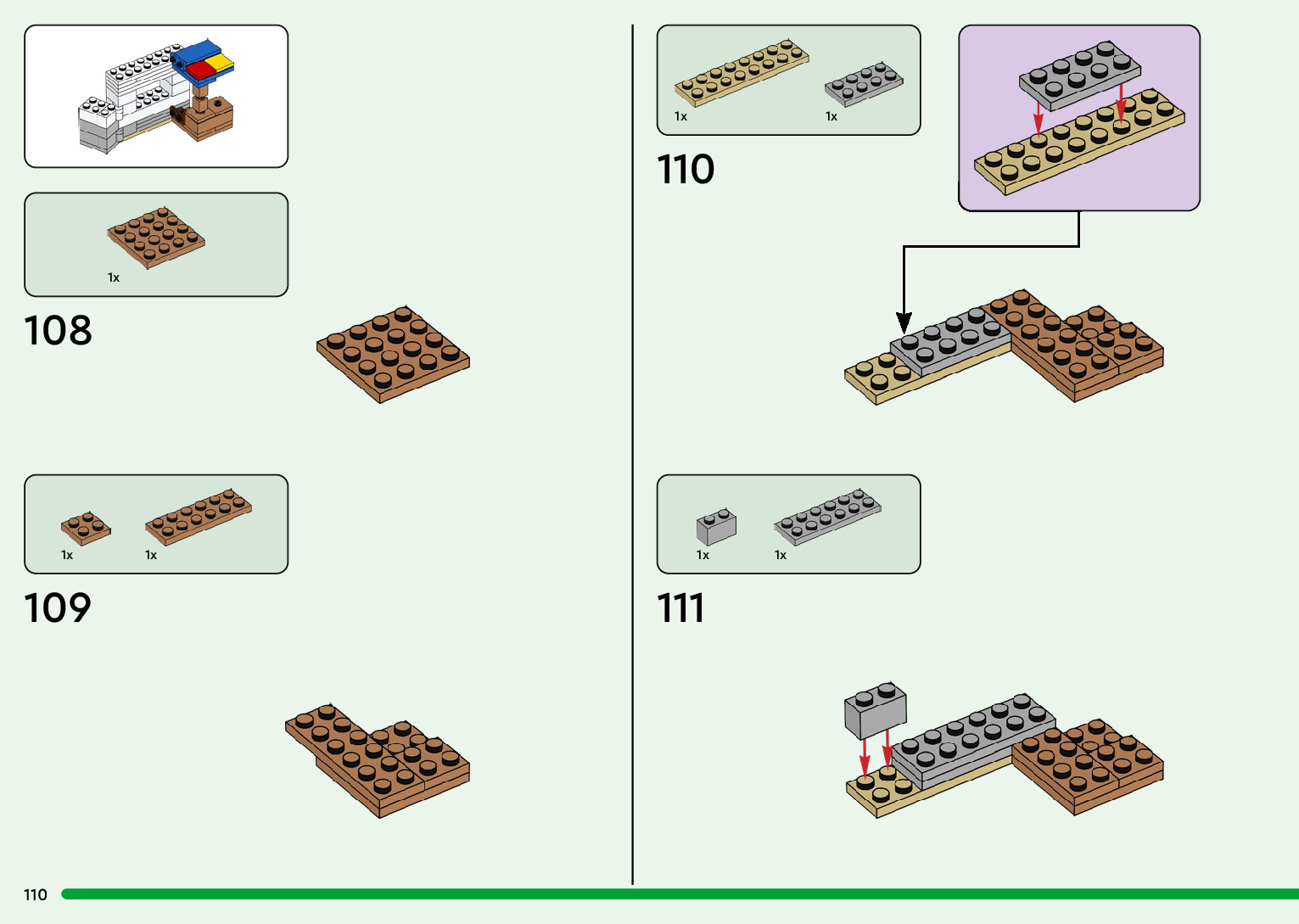 1x

108

1x
1x

109

1x
1x

110

1x
1x

111

110