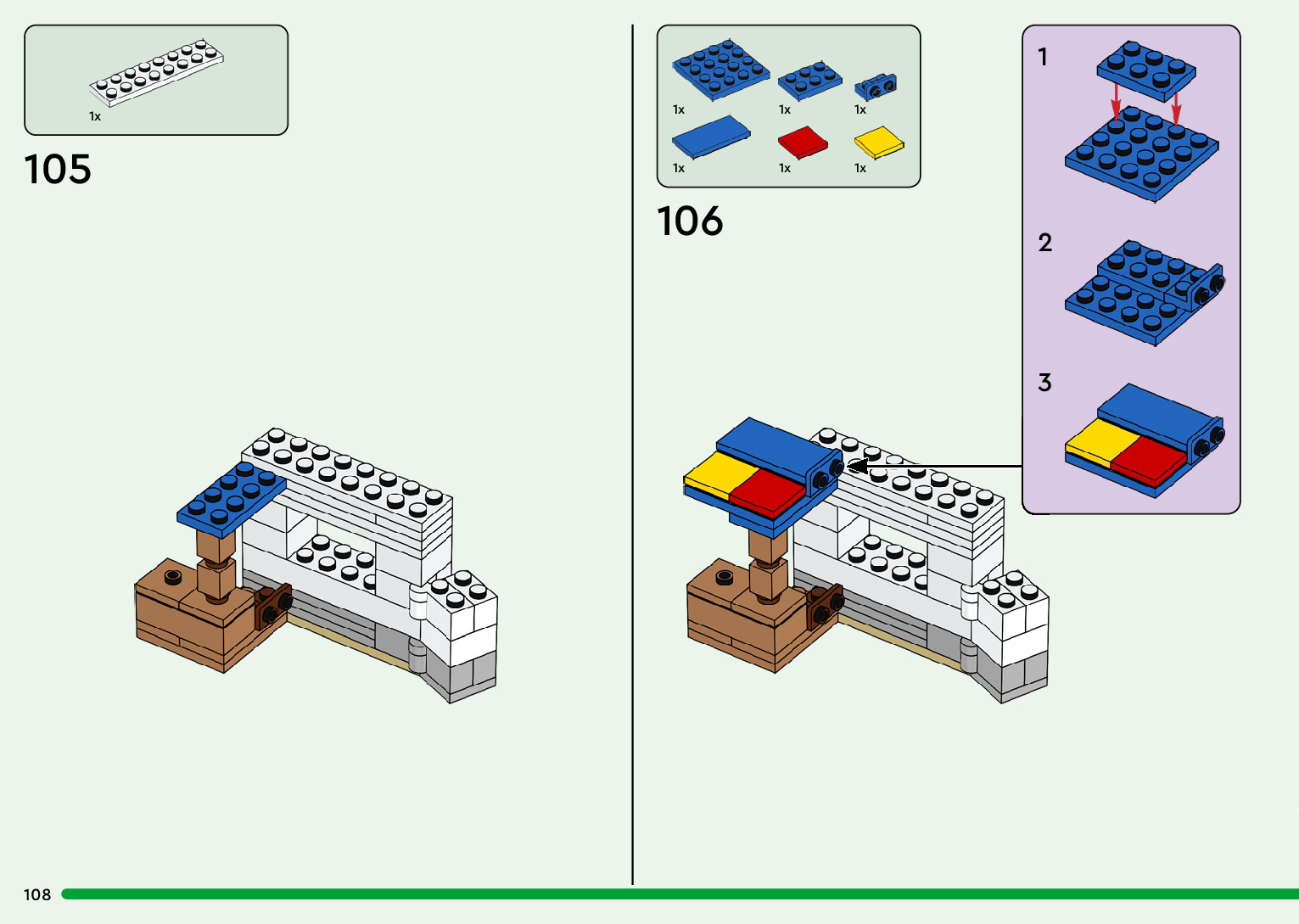 1x

105

1x 1x 1x

1x 1x 1x

106

1

2

3

108