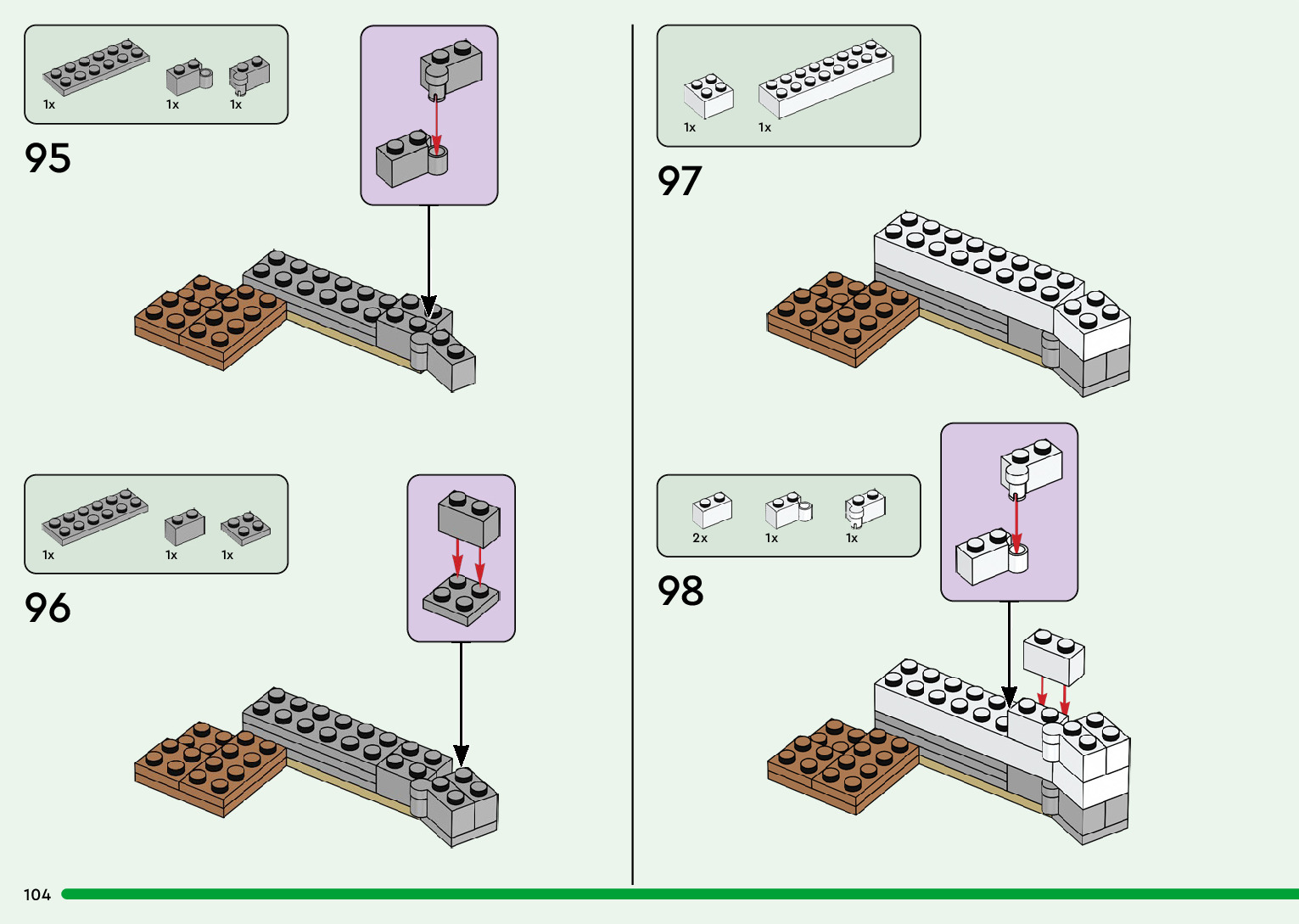 1x 1x 1x

95

1x 1x 1x

96

1x 1x

97

2x 1x 1x

98

104