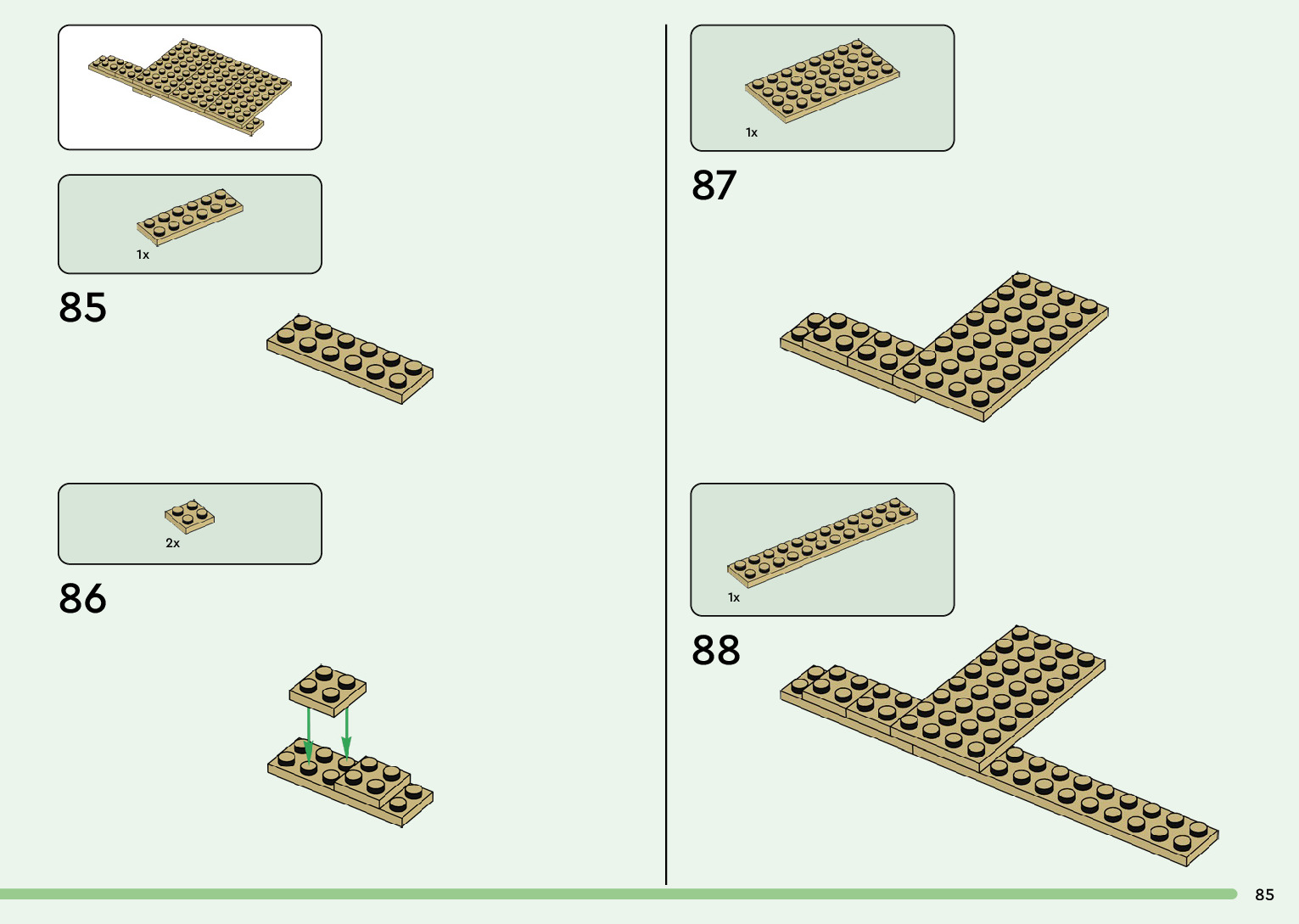 1x

85

2x

86

1x

87

1x

88

85