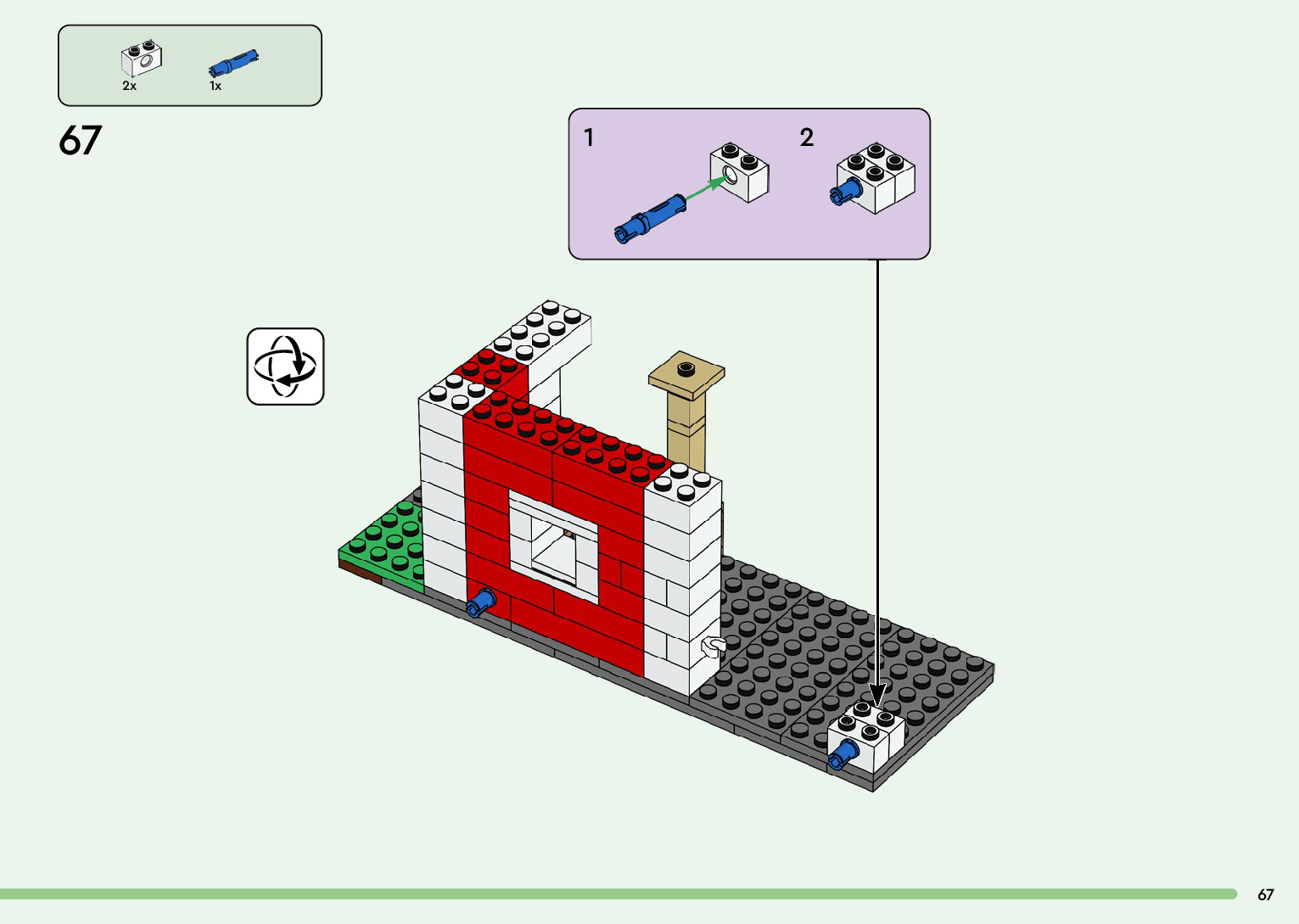 2x
1x

67

1
2

67