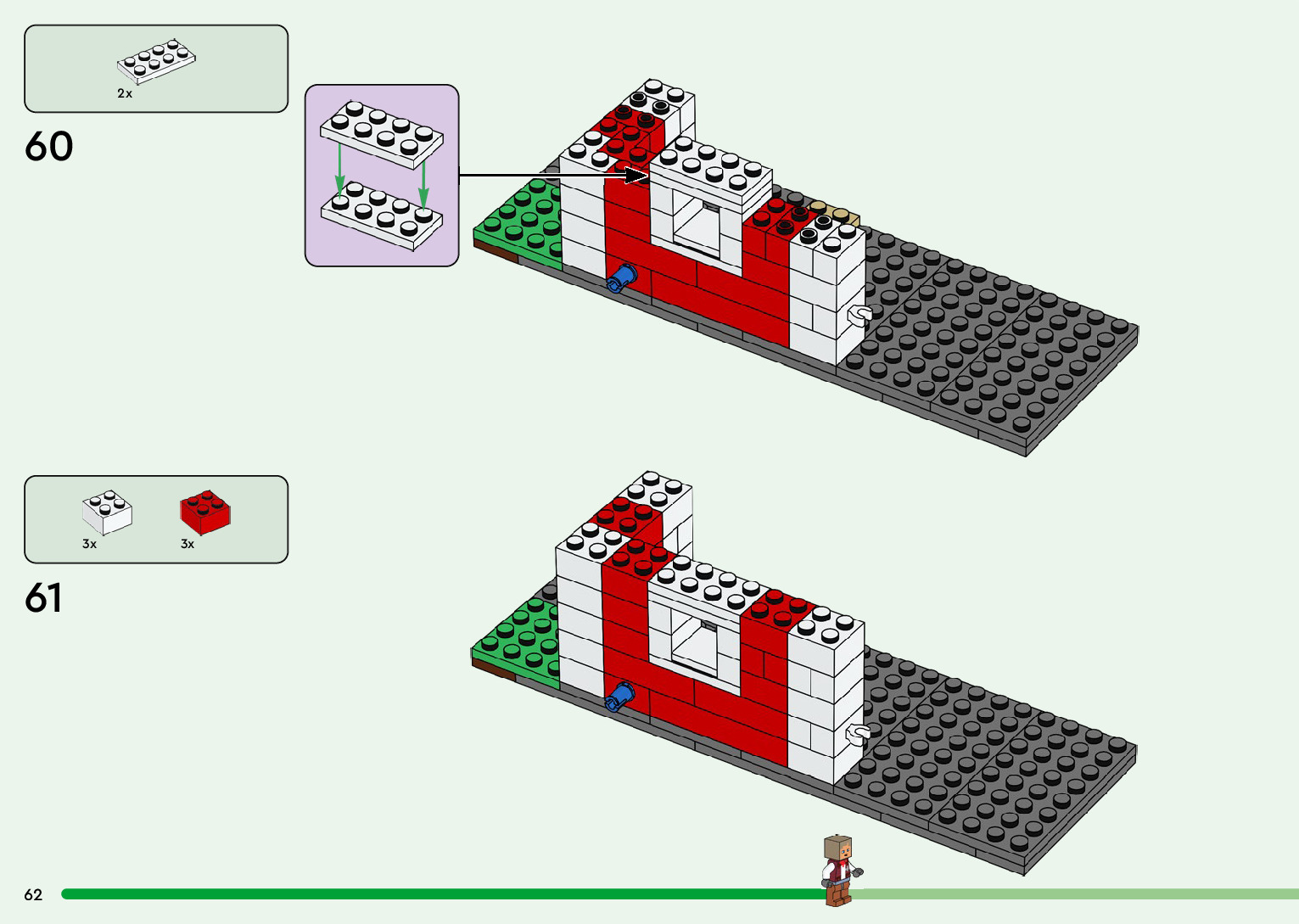 2x

60

3x 3x

61

62