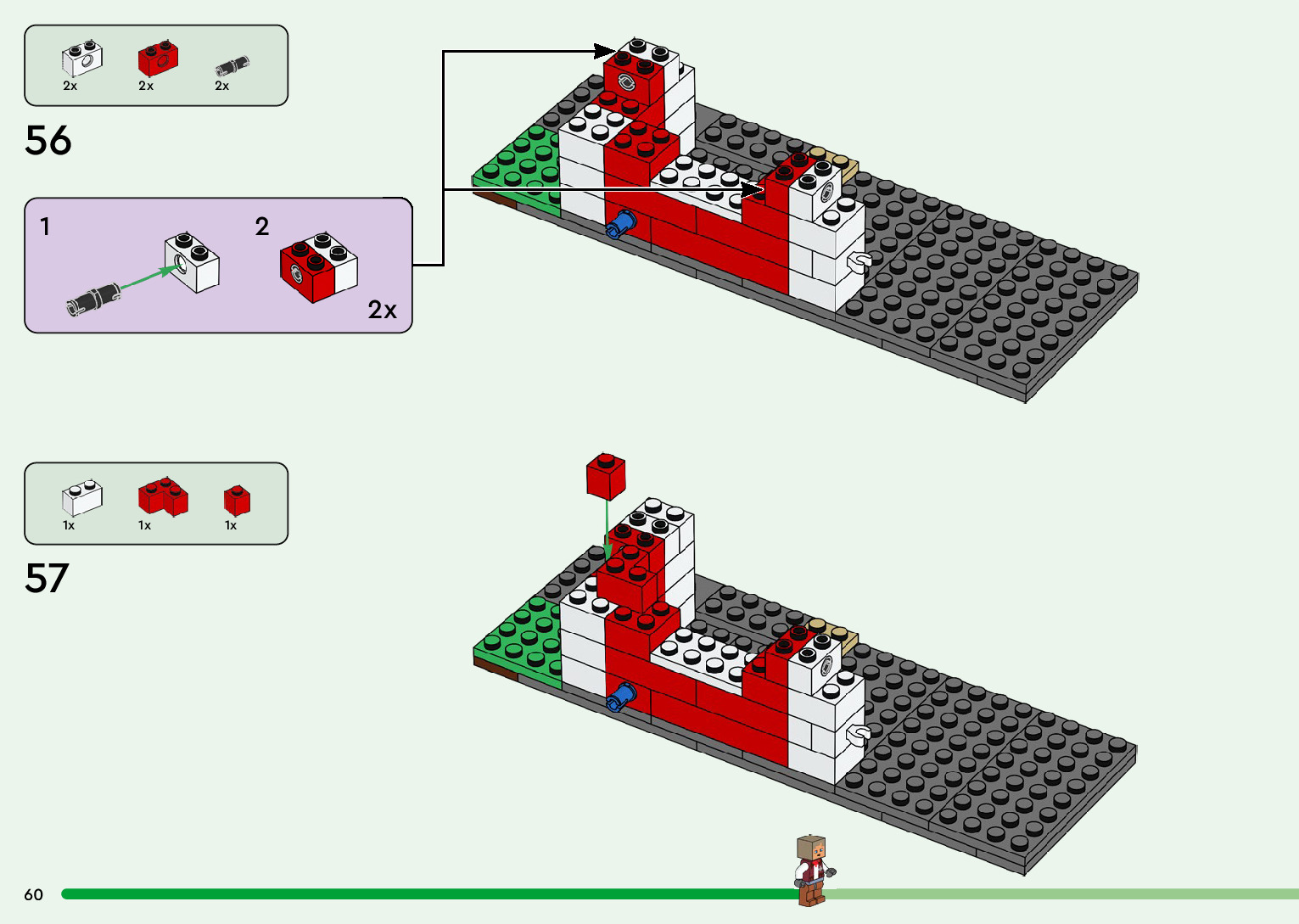 2x 2x 2x

56

1

2

2x

1x 1x 1x

57

60