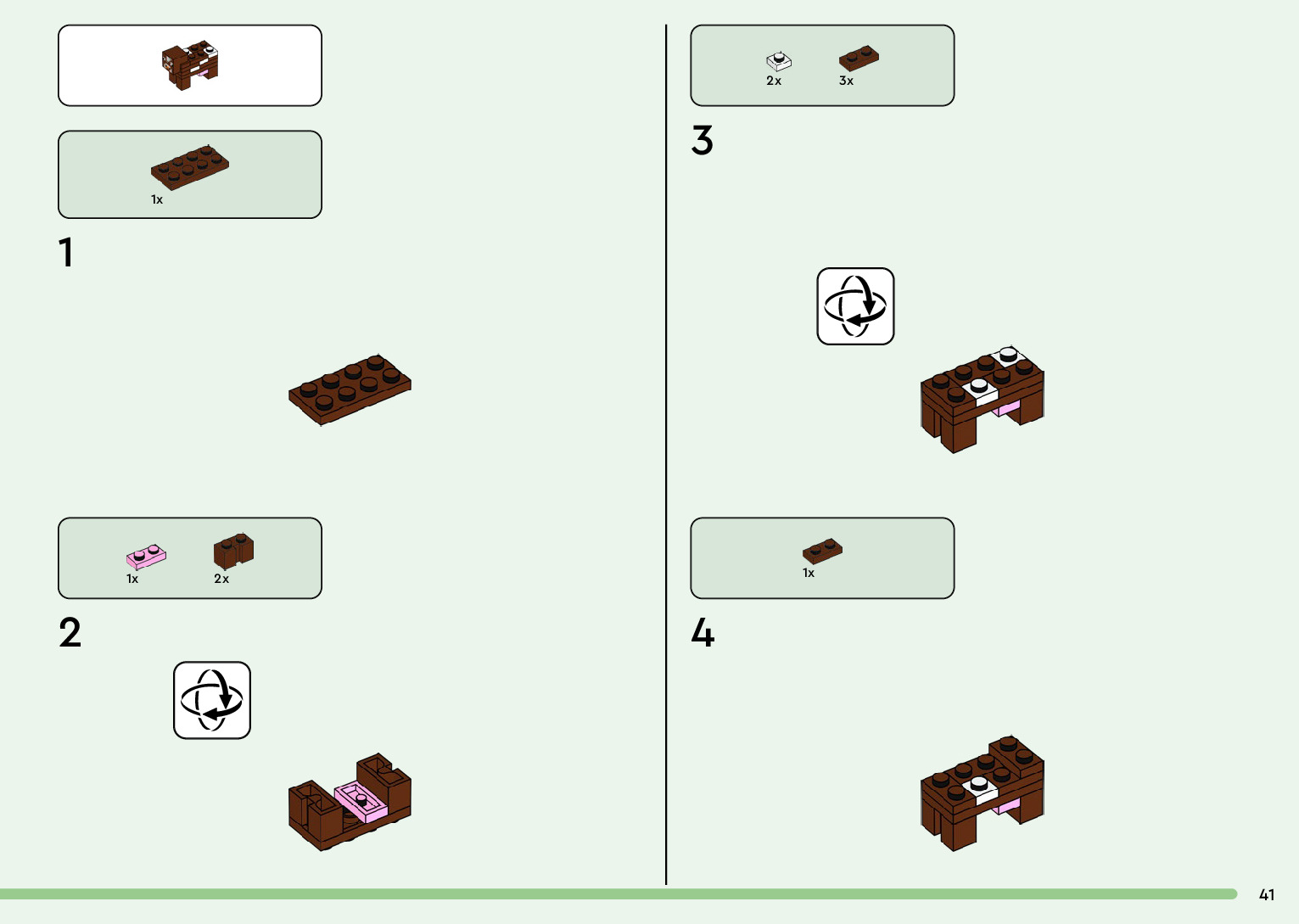 1x

1

1x 2x

2

2x 3x

3

1x

4

41