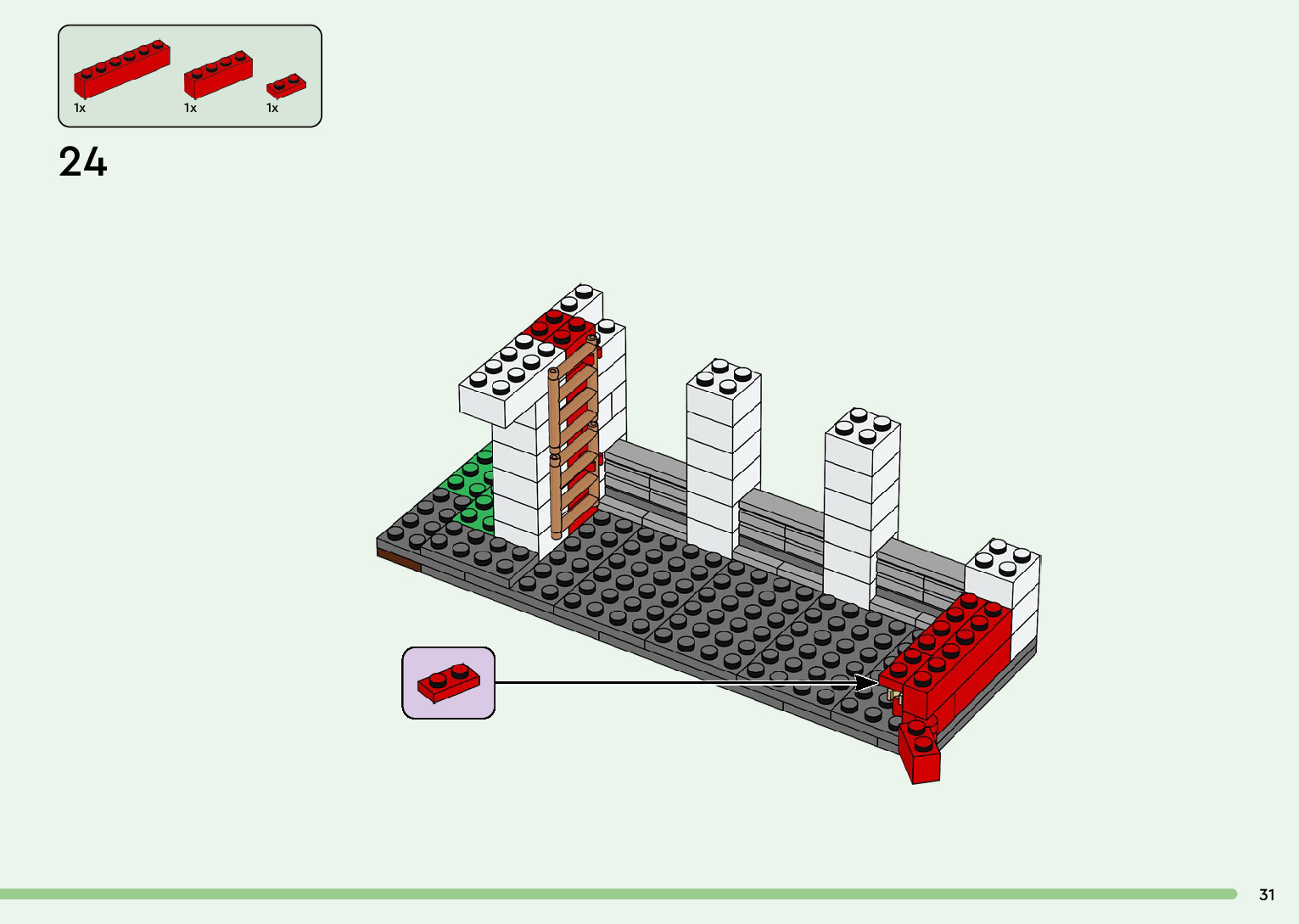 1x 1x 1x

24

31