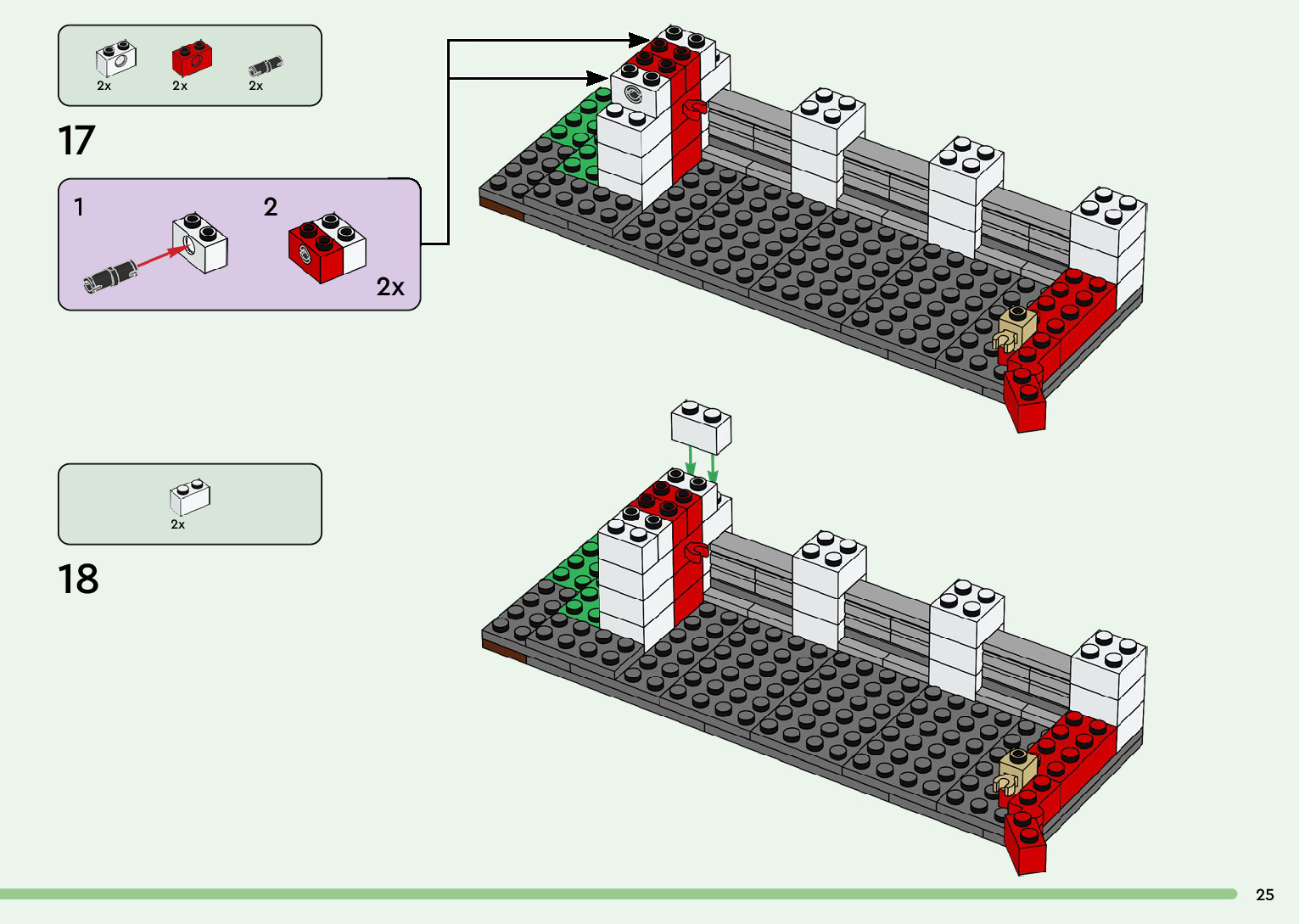 2x 2x 2x

17

1

2

2x

2x

18

25