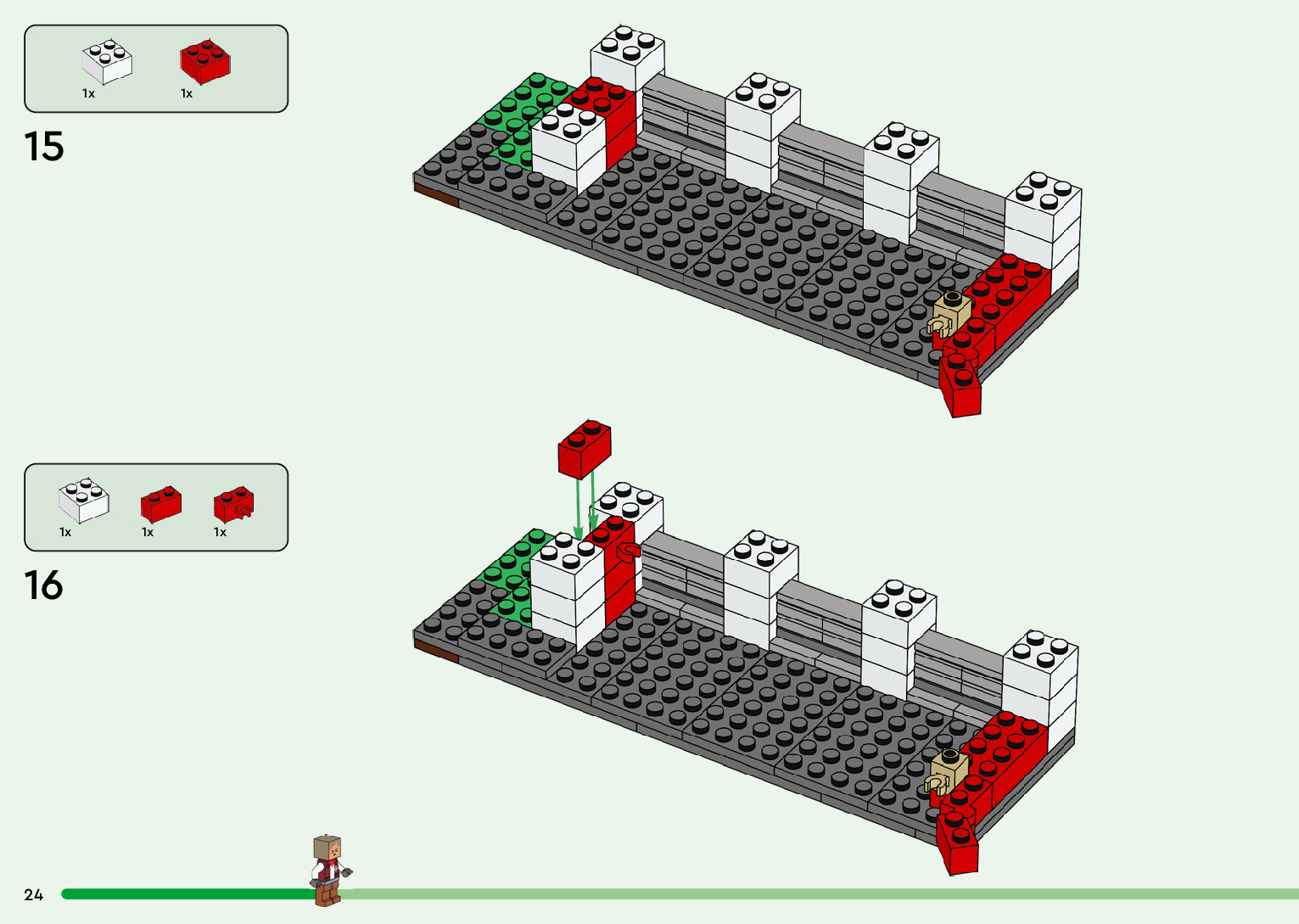 1x 1x

15

1x 1x 1x

16

24