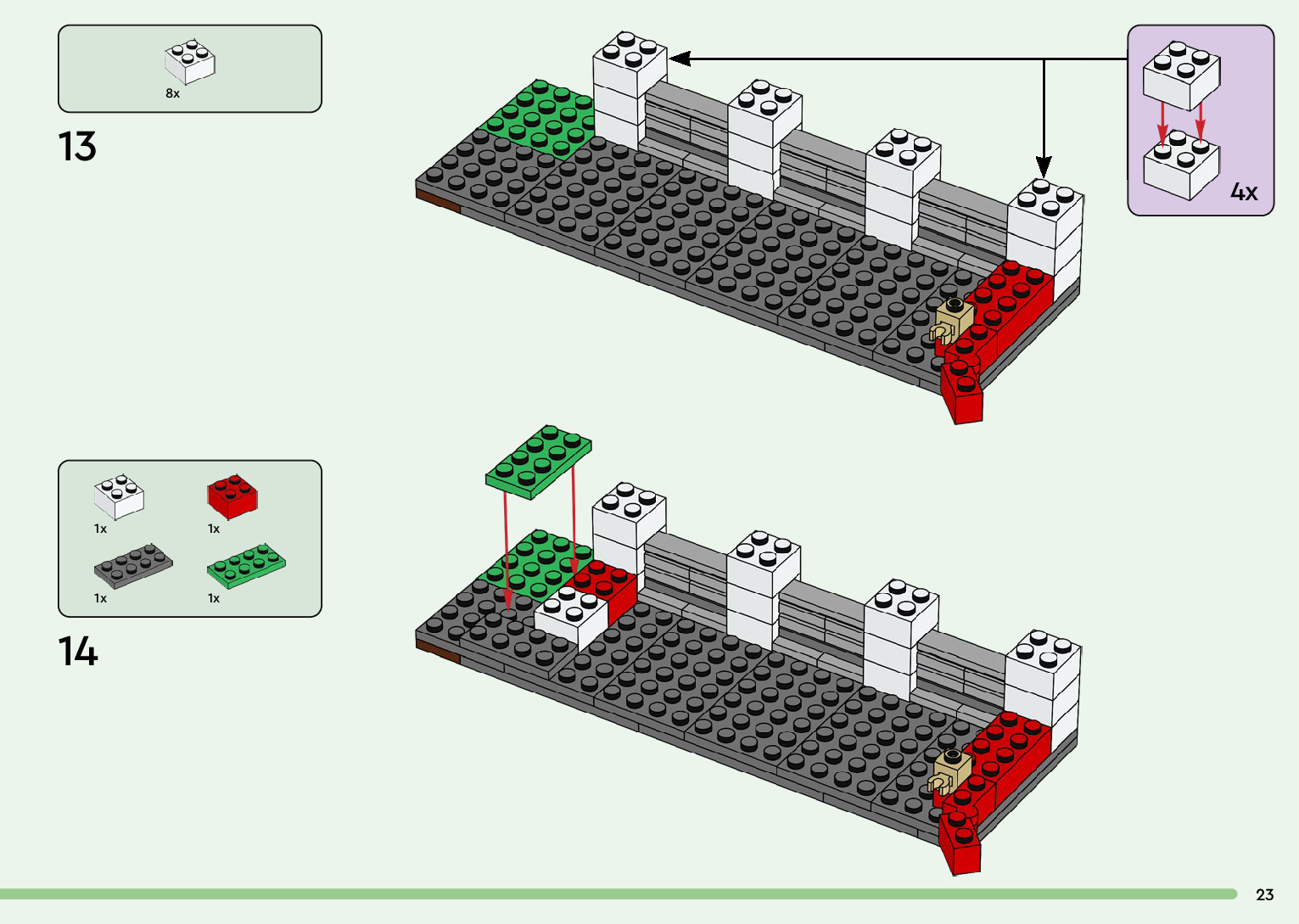 8x

13

4x

1x
1x
1x
1x

14

23