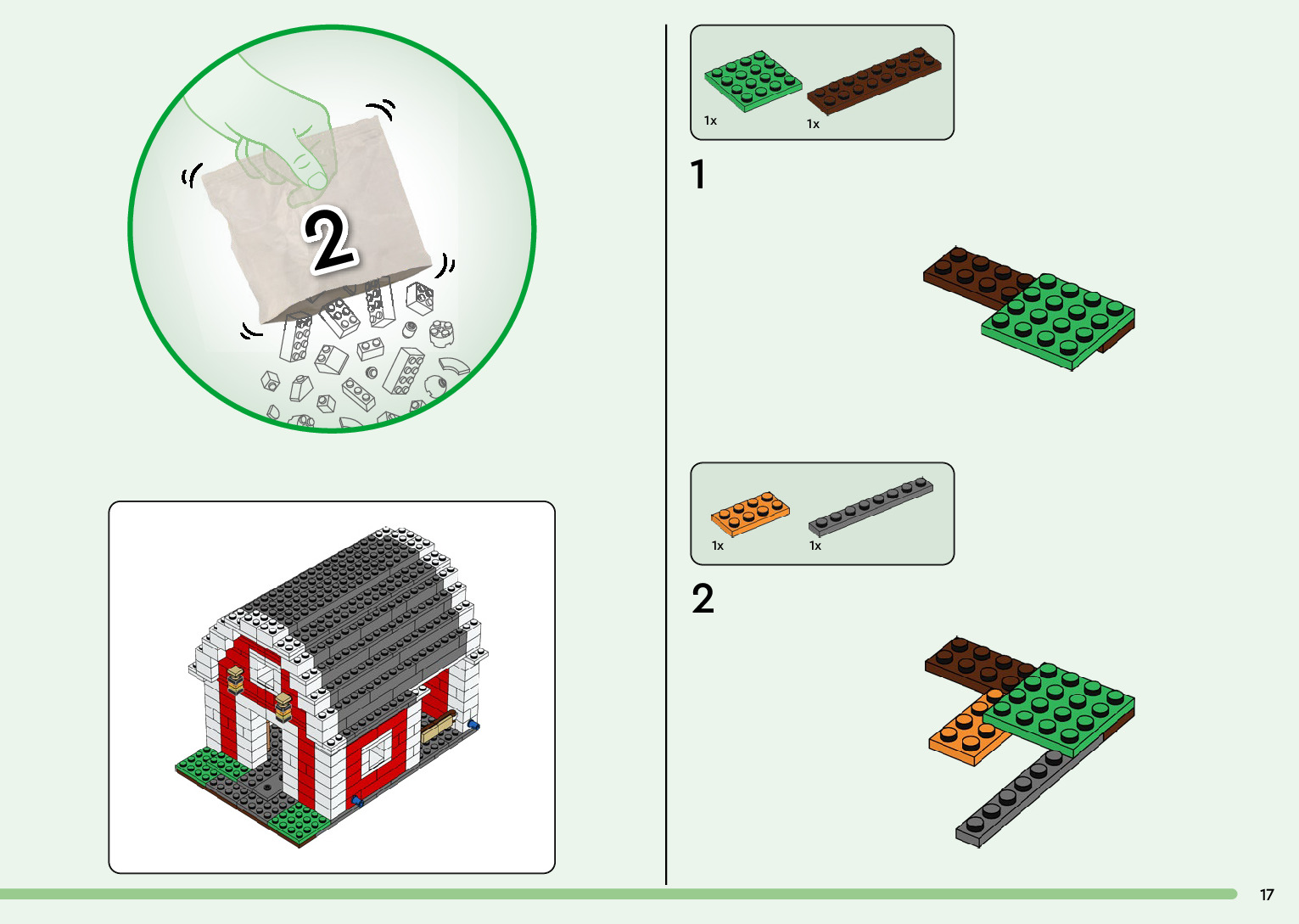 2

1x 1x

1

1x 1x

2

17