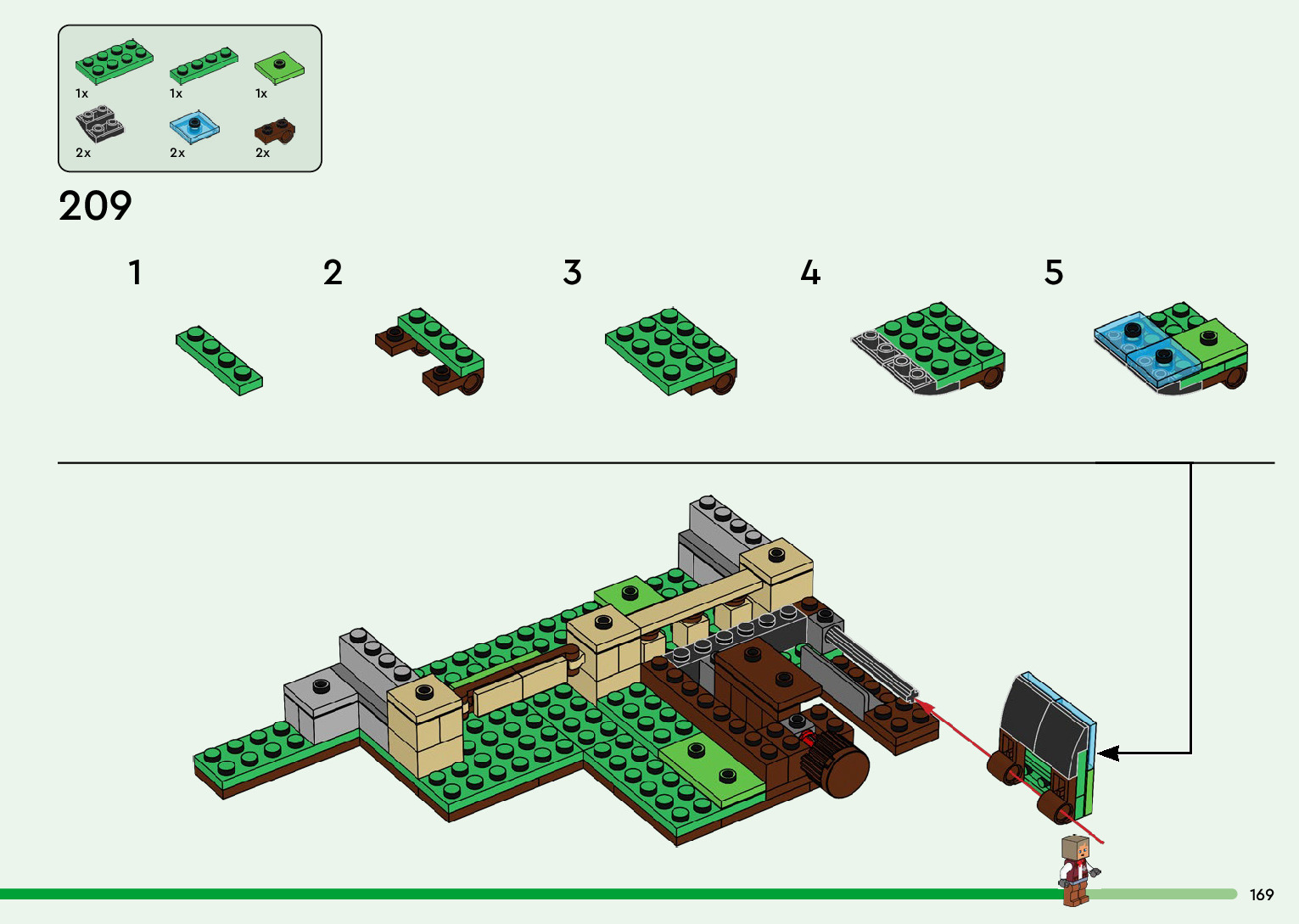 1x 1x 1x
2x 2x 2x

209

1

2

3

4

5

169