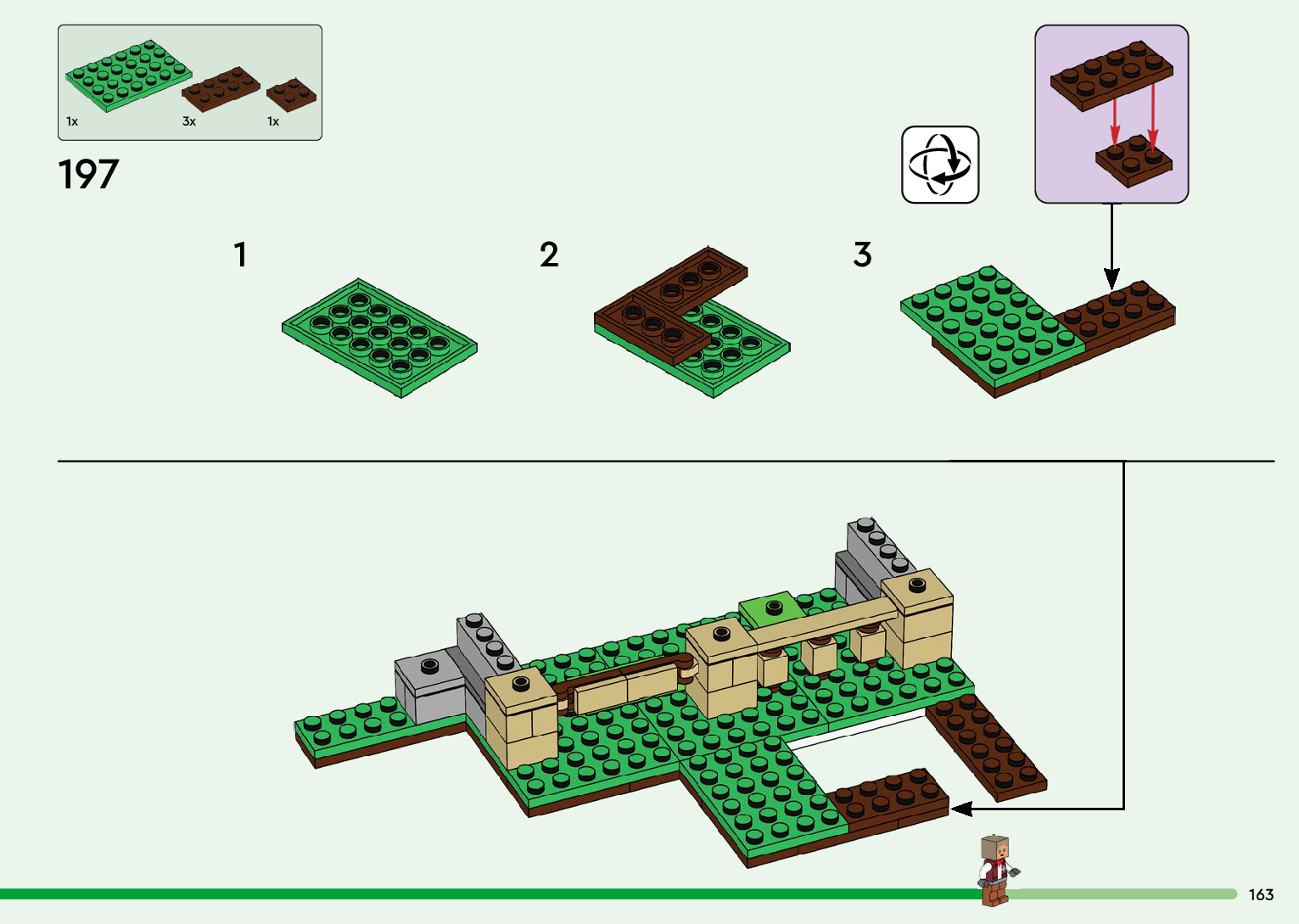 1x 3x 1x

197

1

2

3

163