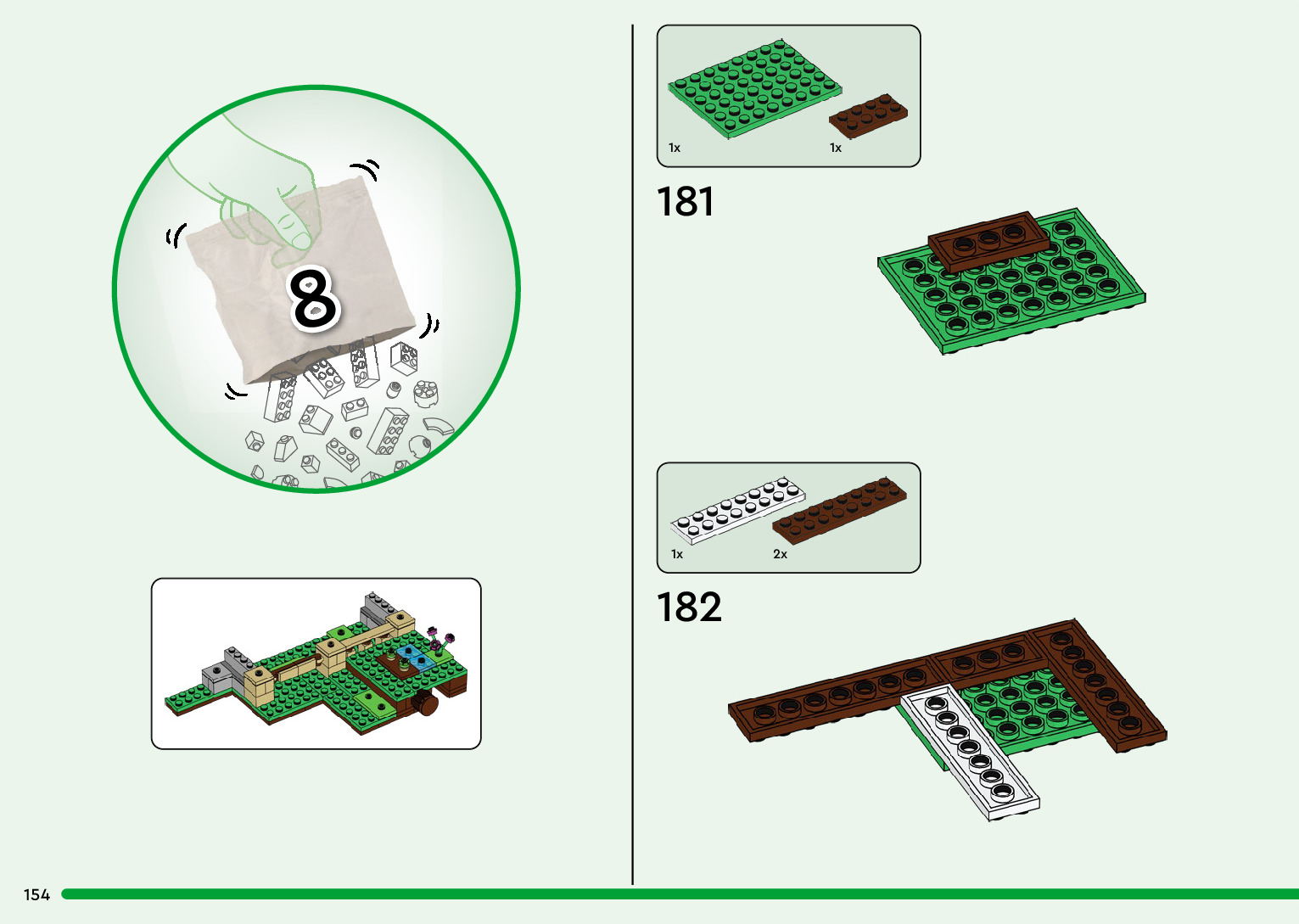 8

1x

1x

181

1x

2x

182

154