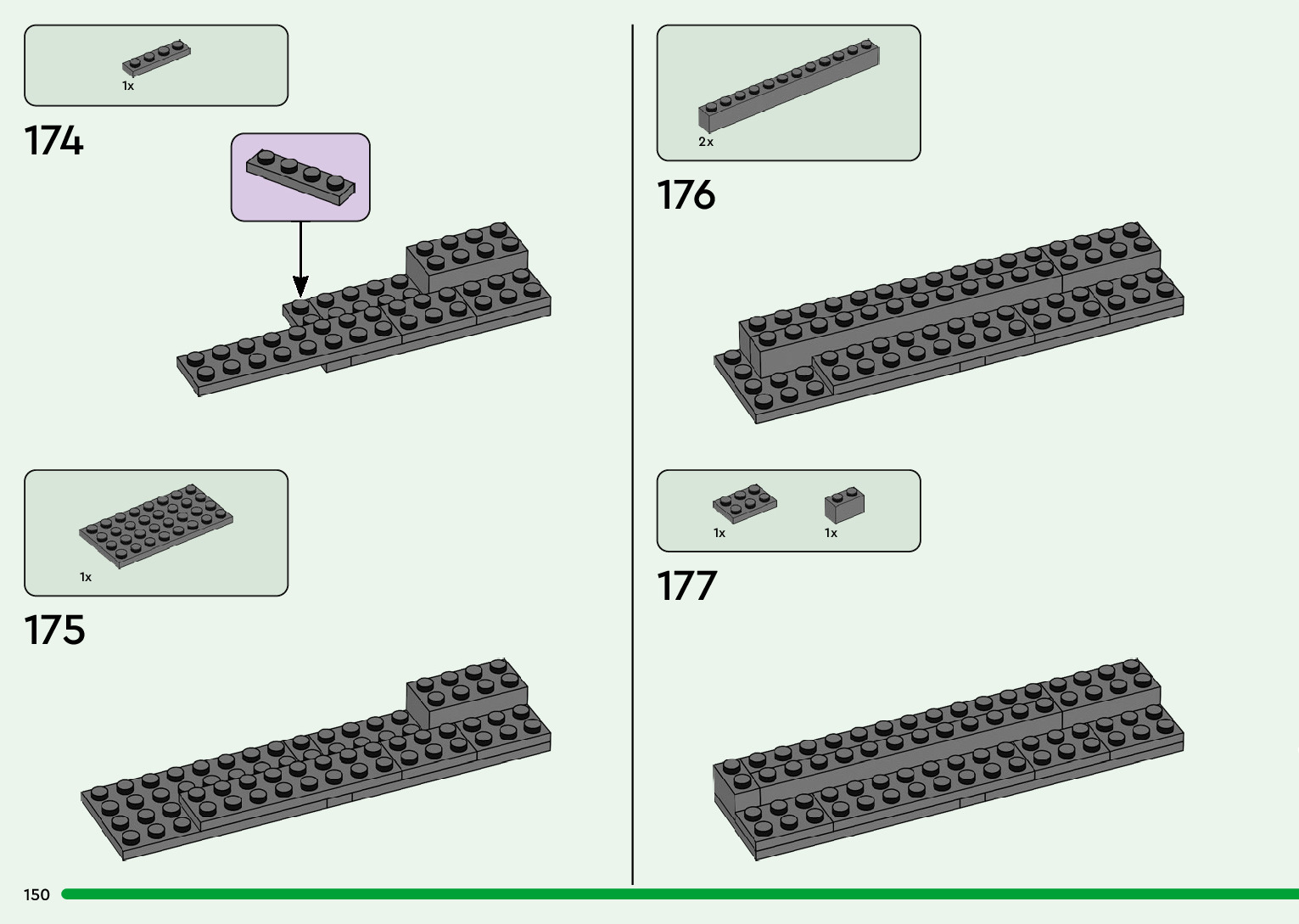 1x

174

1x

175

2x

176

1x

1x

177

150