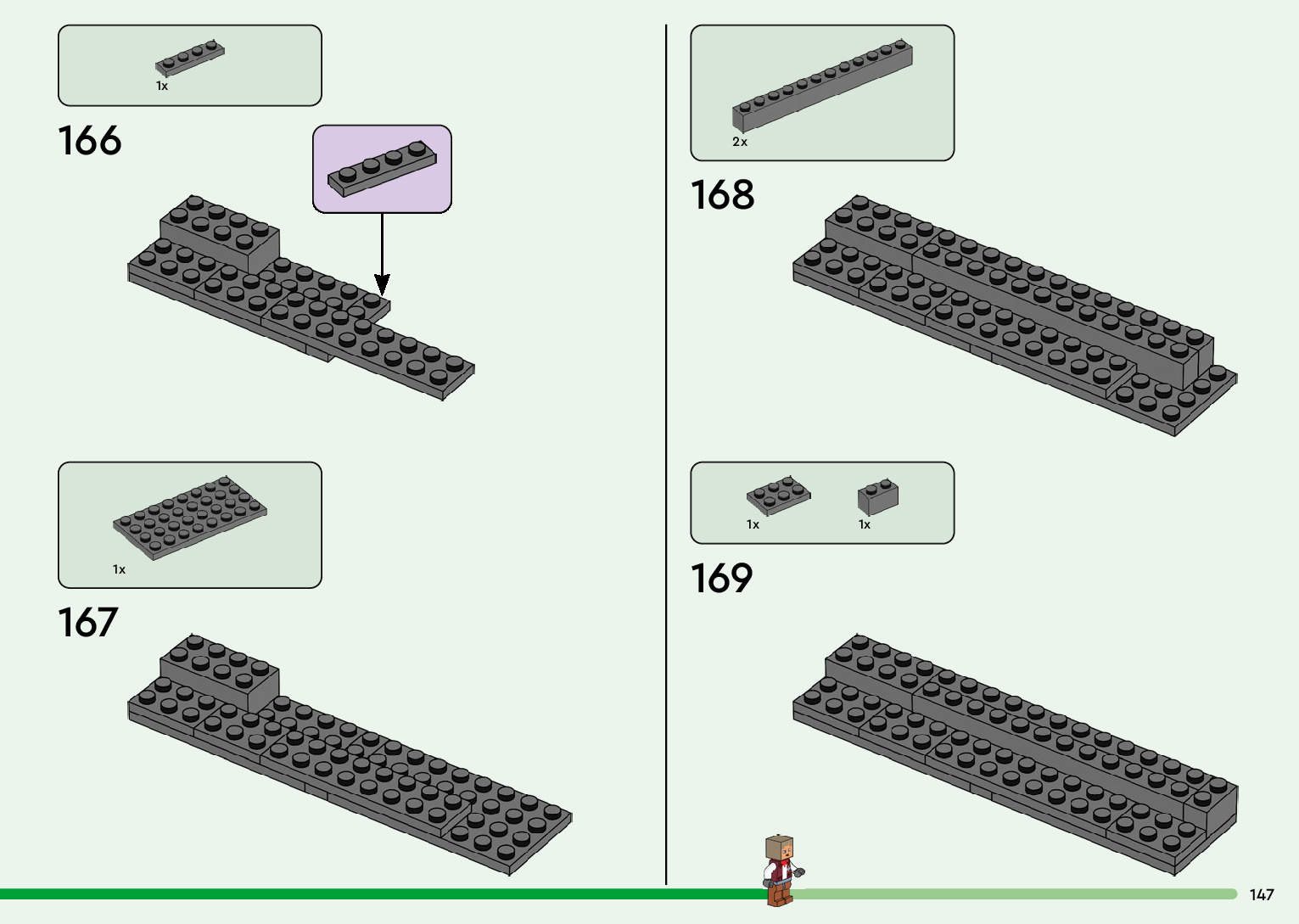 1x

166

1x

167

2x

168

1x

1x

169

147