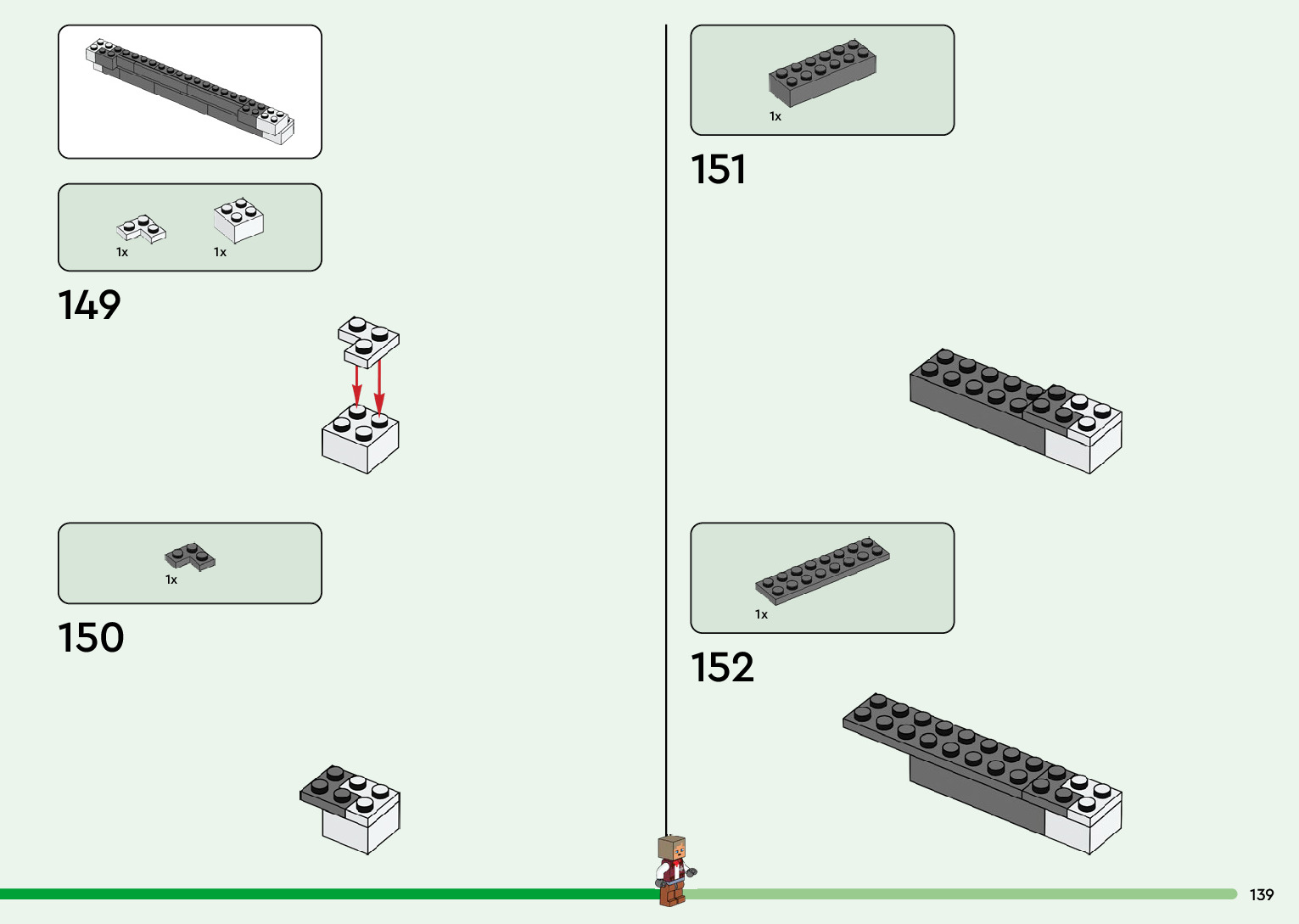 1x 1x

149

1x

150

1x

151

1x

152

139