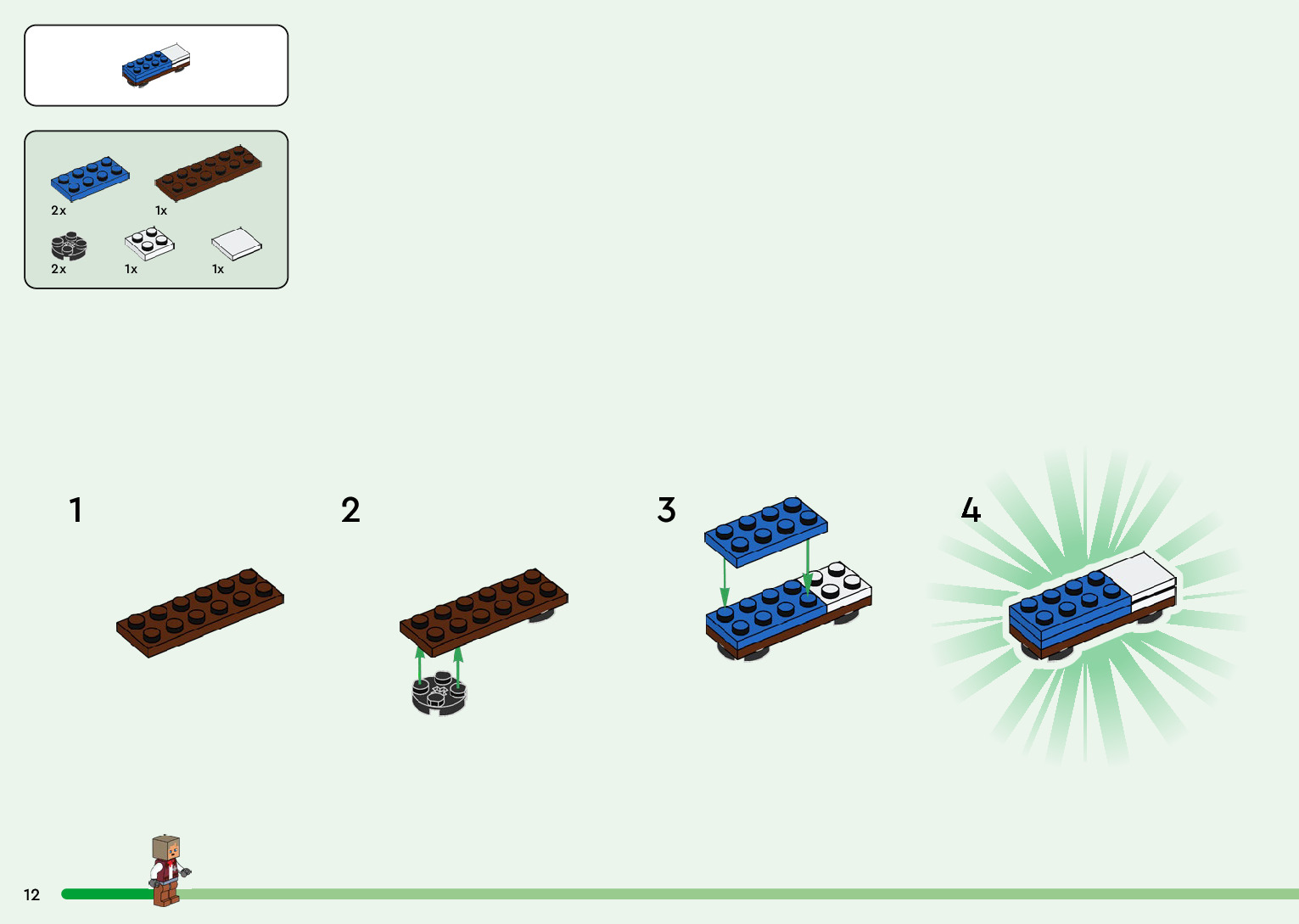 2x
1x
2x
1x
1x

1

2

3

4

12