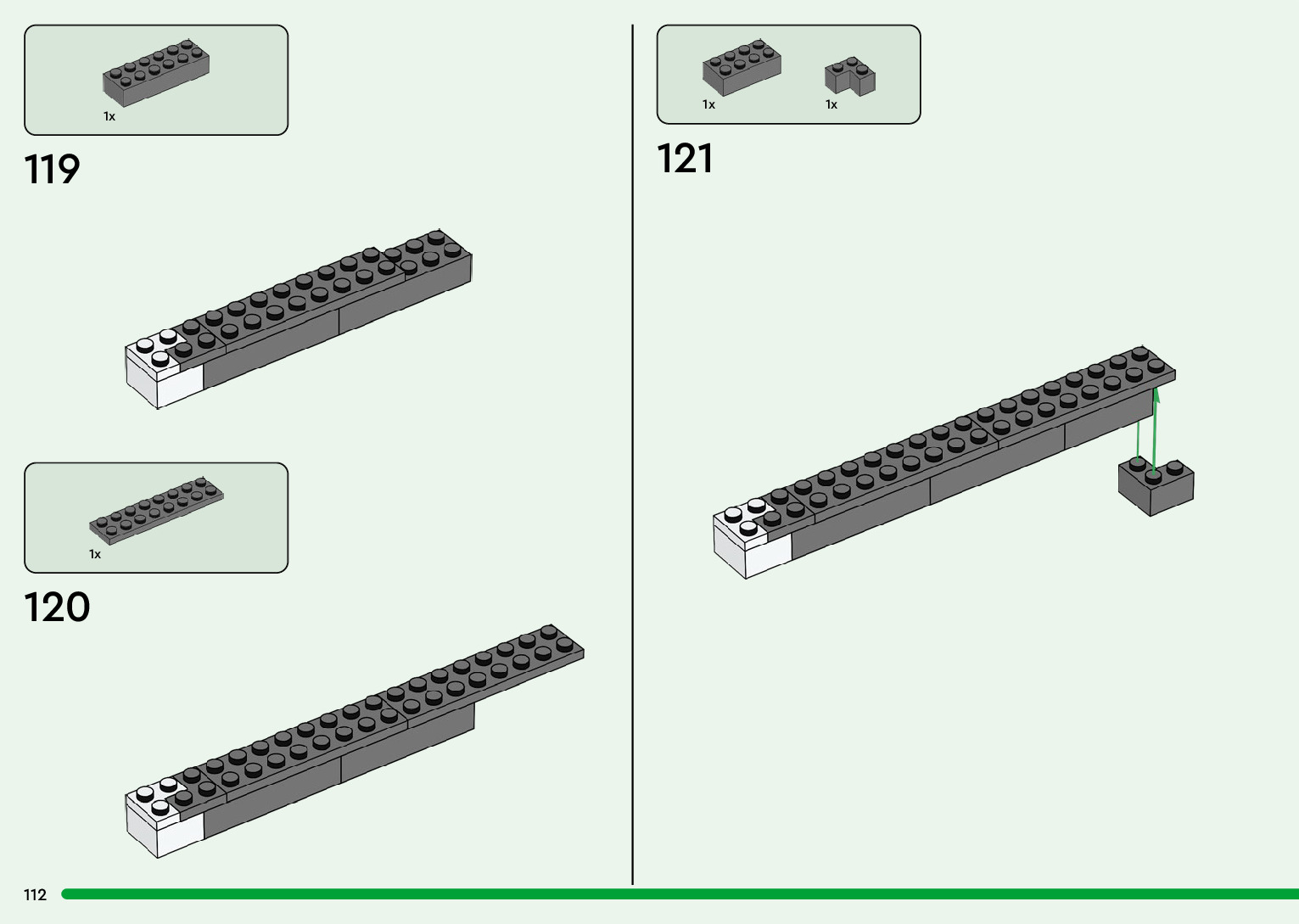 1x

119

1x

120

1x

1x

121

112