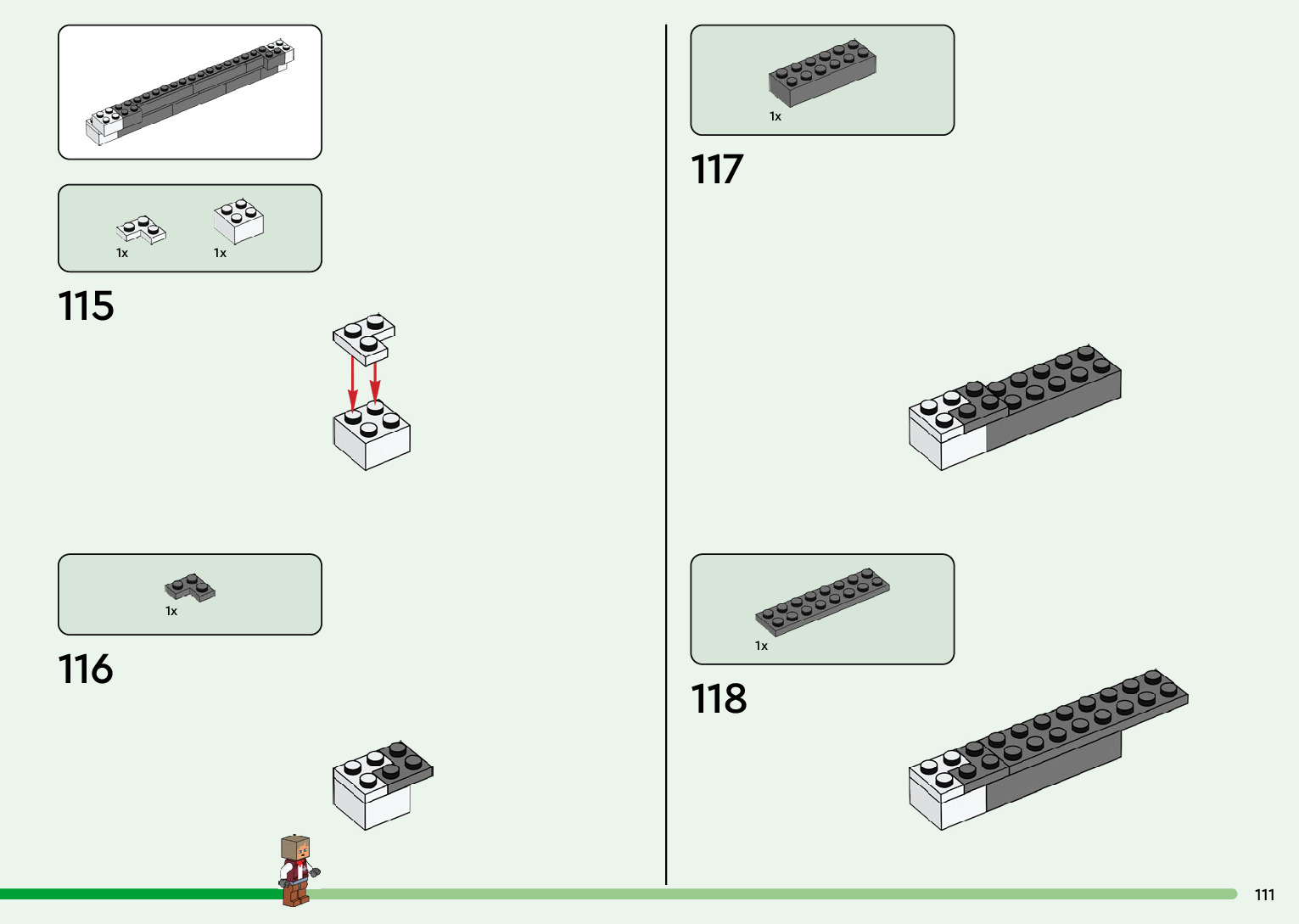 1x 1x

115

1x

116

1x

117

1x

118

111