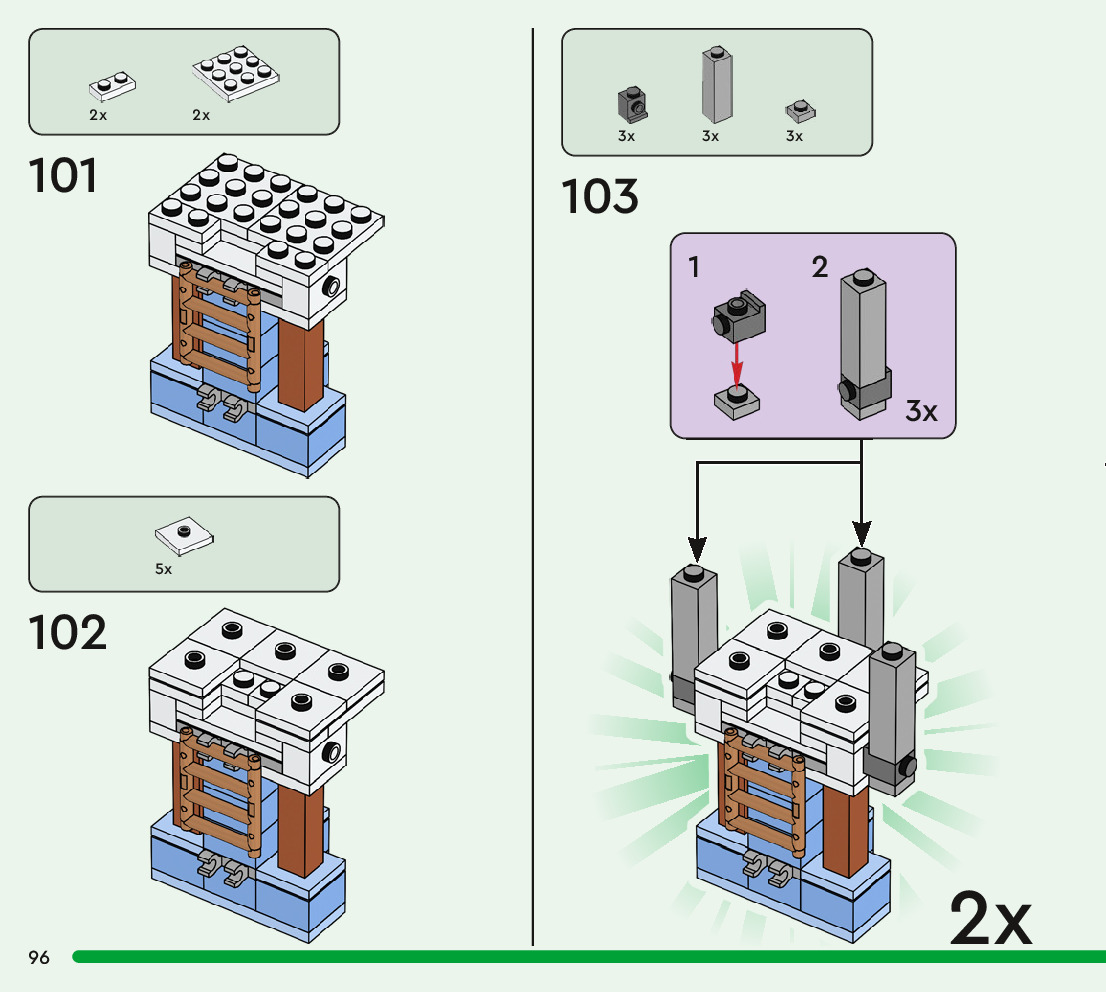 2x 2x

101

5x

102

3x 3x 3x

103

1 2

3x

2x

96